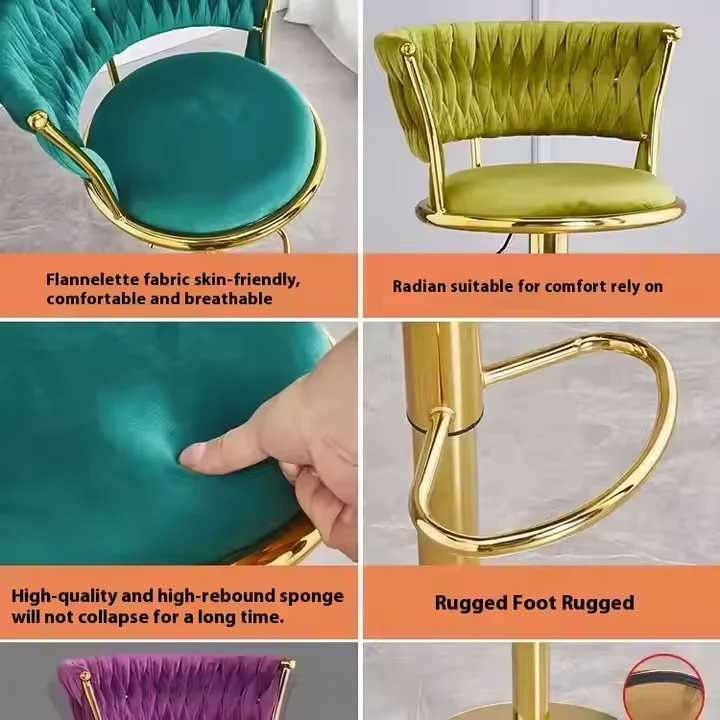 Flannelette fabric skin-friendly, comfortable and breathable

Radian suitable for comfort rely on

High-quality and high-rebound sponge will not collapse for a long time.

Rugged Foot Rugged