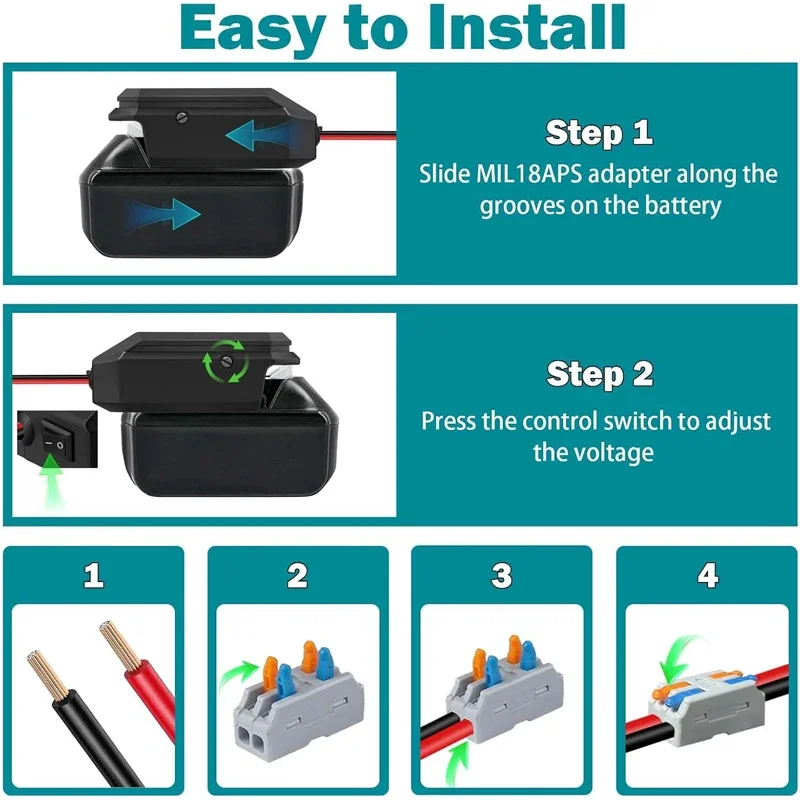 Easy to Install

Step 1
Slide MIL18APS adapter along the grooves on the battery

Step 2
Press the control switch to adjust the voltage

1

2

3

4