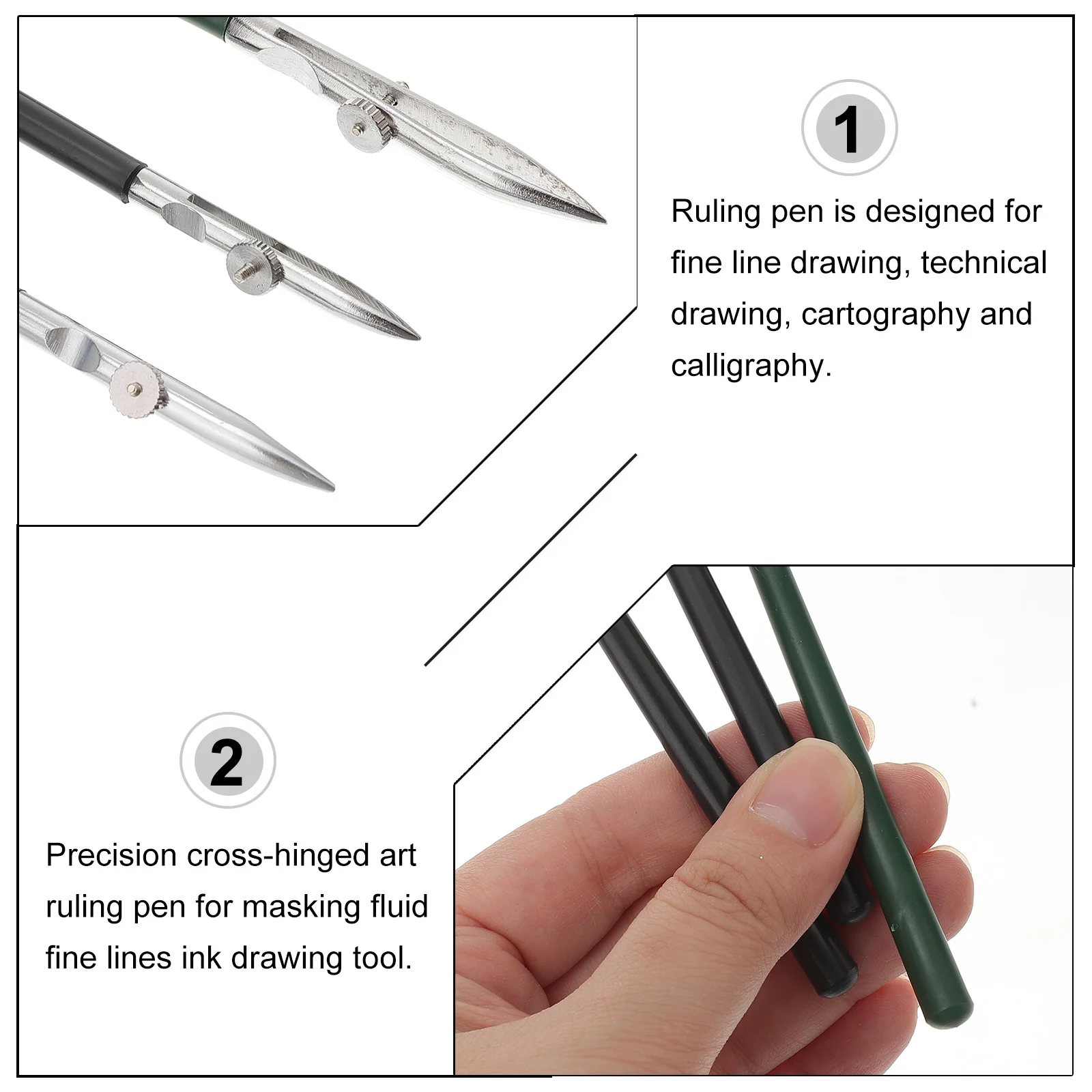 1

Ruling pen is designed for fine line drawing, technical drawing, cartography and calligraphy.

2

Precision cross-hinged art ruling pen for masking fluid fine lines ink drawing tool.