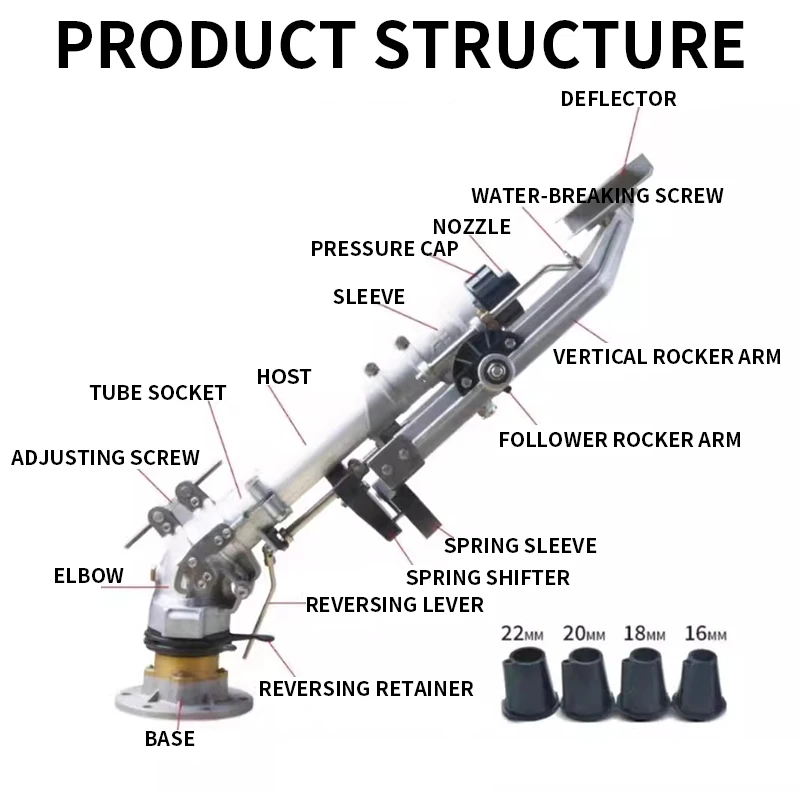 PRODUCT STRUCTURE

DEFLECTOR
WATER-BREAKING SCREW
NOZZLE
PRESSURE CAP
SLEEVE
VERTICAL ROCKER ARM
HOST
TUBE SOCKET
FOLLOWER ROCKER ARM
ADJUSTING SCREW
SPRING SLEEVE
SPRING SHIFTER
ELBOW
REVERSING LEVER
REVERSING RETAINER
BASE

22MM 20MM 18MM 16MM