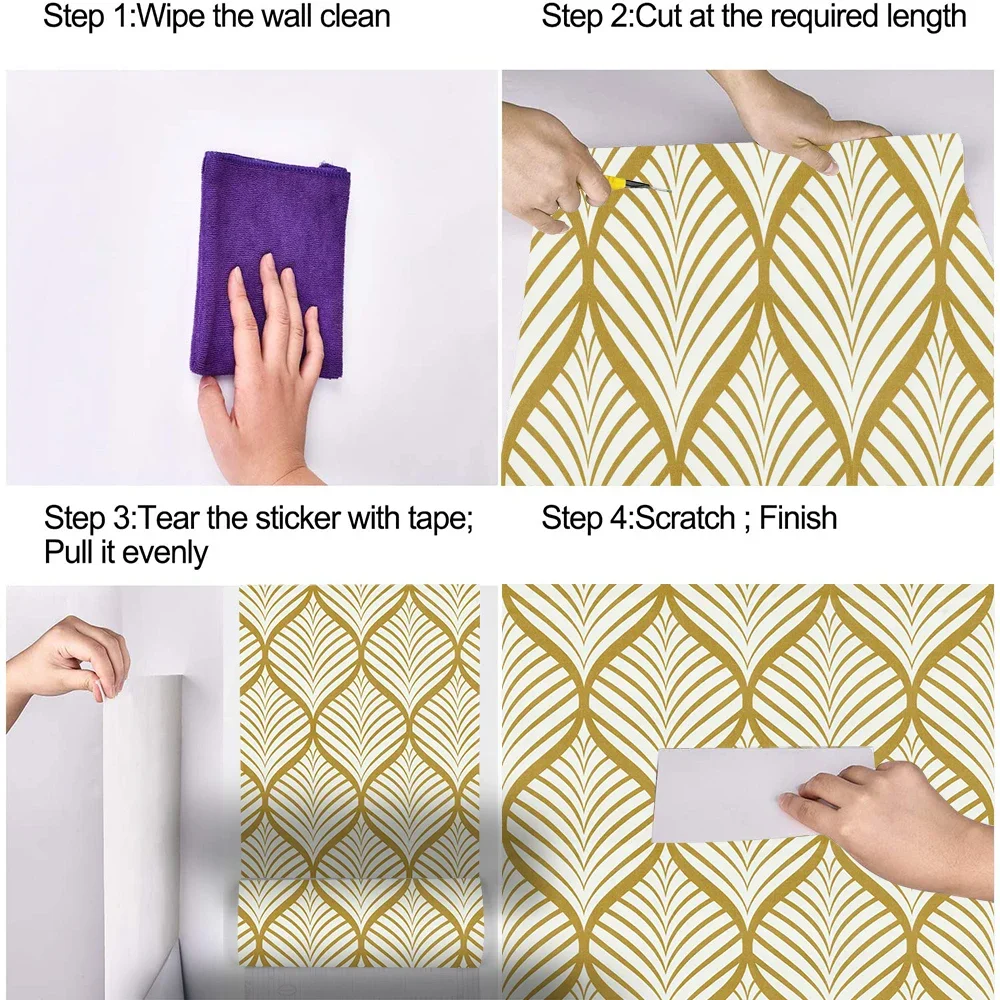 Step 1:Wipe the wall clean

Step 2:Cut at the required length

Step 3:Tear the sticker with tape; Pull it evenly

Step 4:Scratch ; Finish