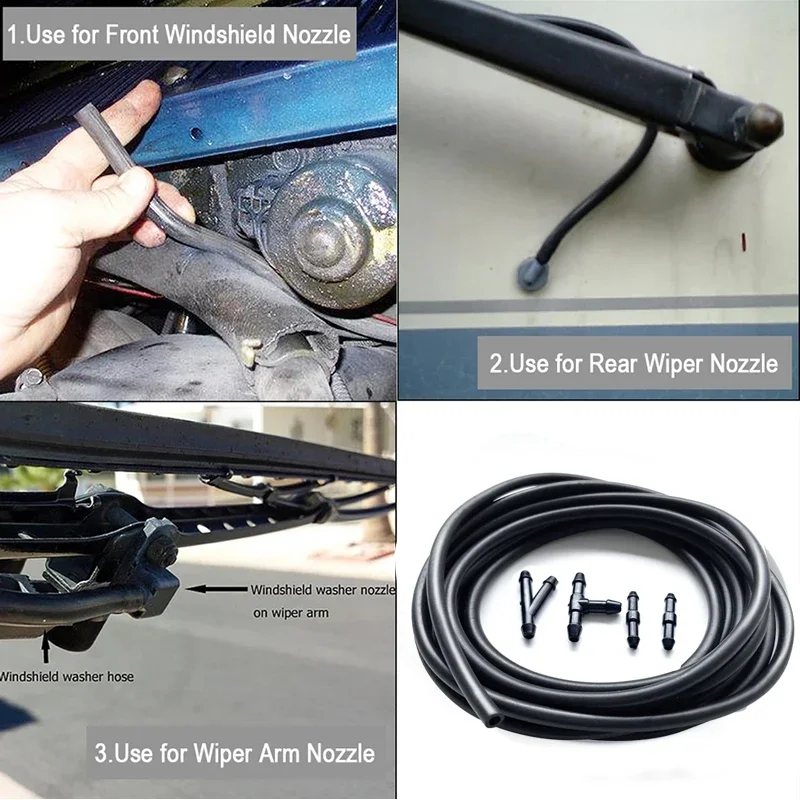 1.Use for Front Windshield Nozzle

2.Use for Rear Wiper Nozzle

Windshield washer nozzle on wiper arm

Windshield washer hose

3.Use for Wiper Arm Nozzle