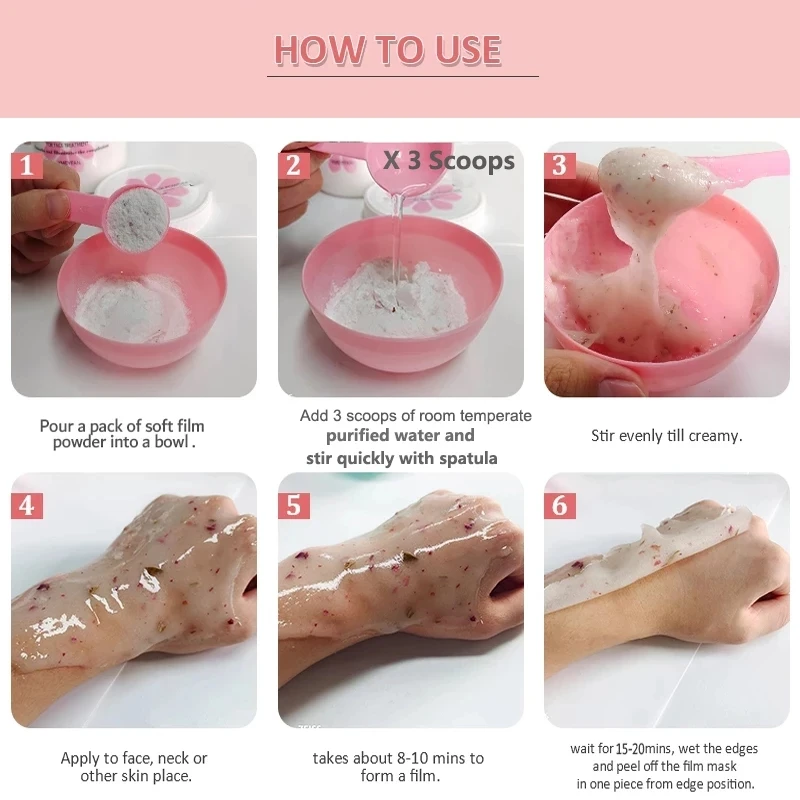 HOW TO USE

1

Pour a pack of soft film powder into a bowl .

2

X 3 Scoops

Add 3 scoops of room temperate purified water and stir quickly with spatula

3

Stir evenly till creamy.

4

Apply to face, neck or other skin place.

5

takes about 8-10 mins to form a film.

6

wait for 15-20mins, wet the edges and peel off the film mask in one piece from edge position.