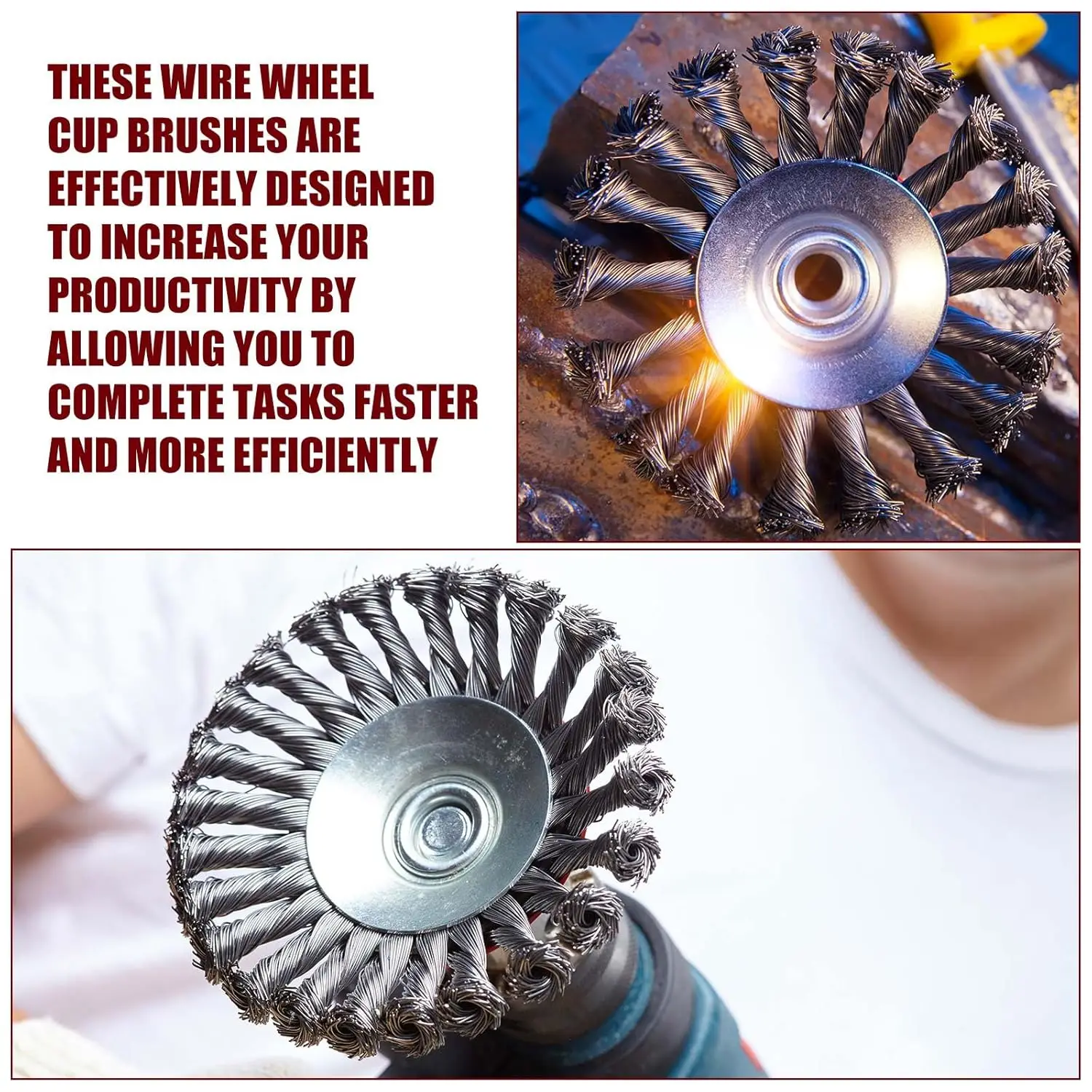 THESE WIRE WHEEL CUP BRUSHES ARE EFFECTIVELY DESIGNED TO INCREASE YOUR PRODUCTIVITY BY ALLOWING YOU TO COMPLETE TASKS FASTER AND MORE EFFICIENTLY