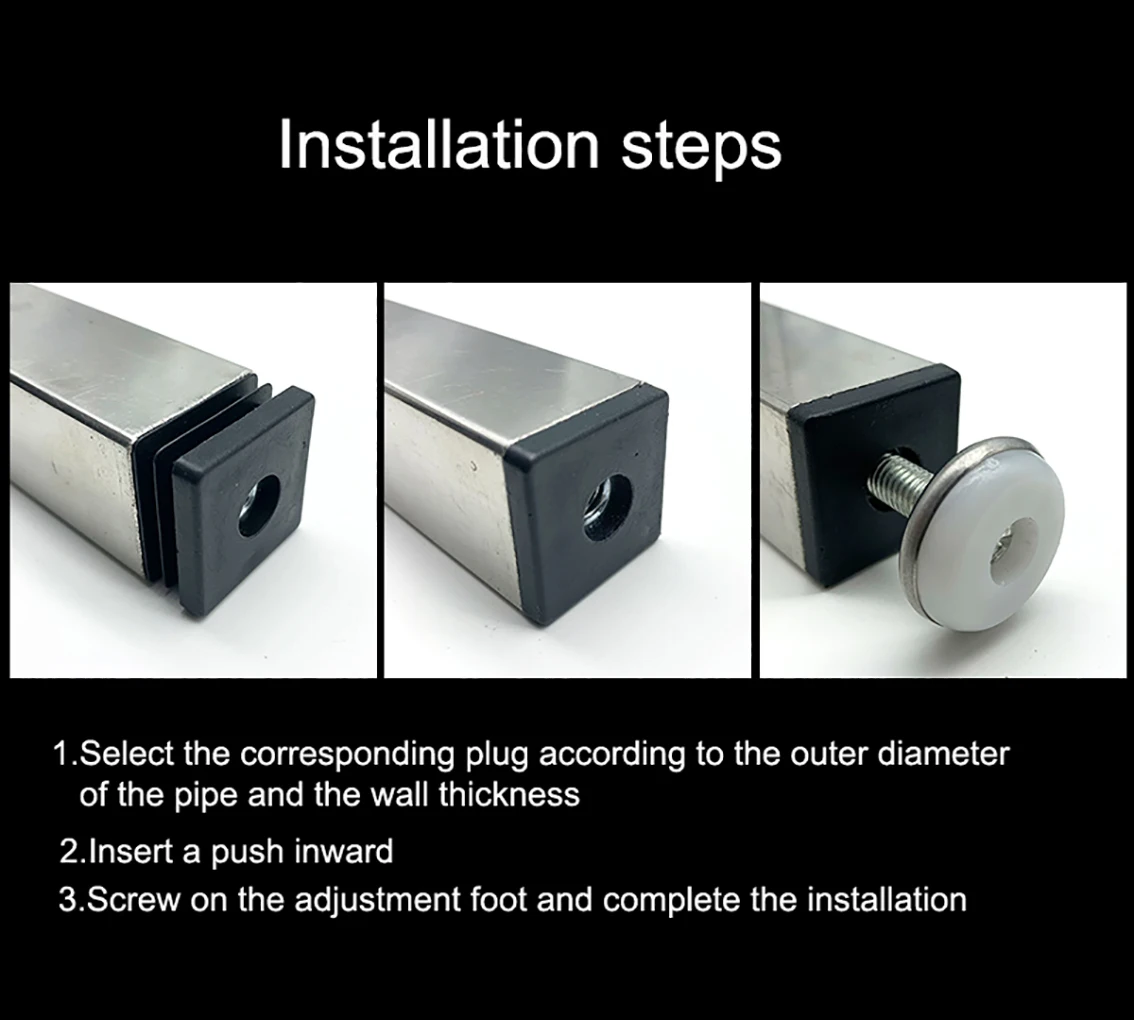 Installation steps

1.Select the corresponding plug according to the outer diameter of the pipe and the wall thickness

2.Insert a push inward

3.Screw on the adjustment foot and complete the installation