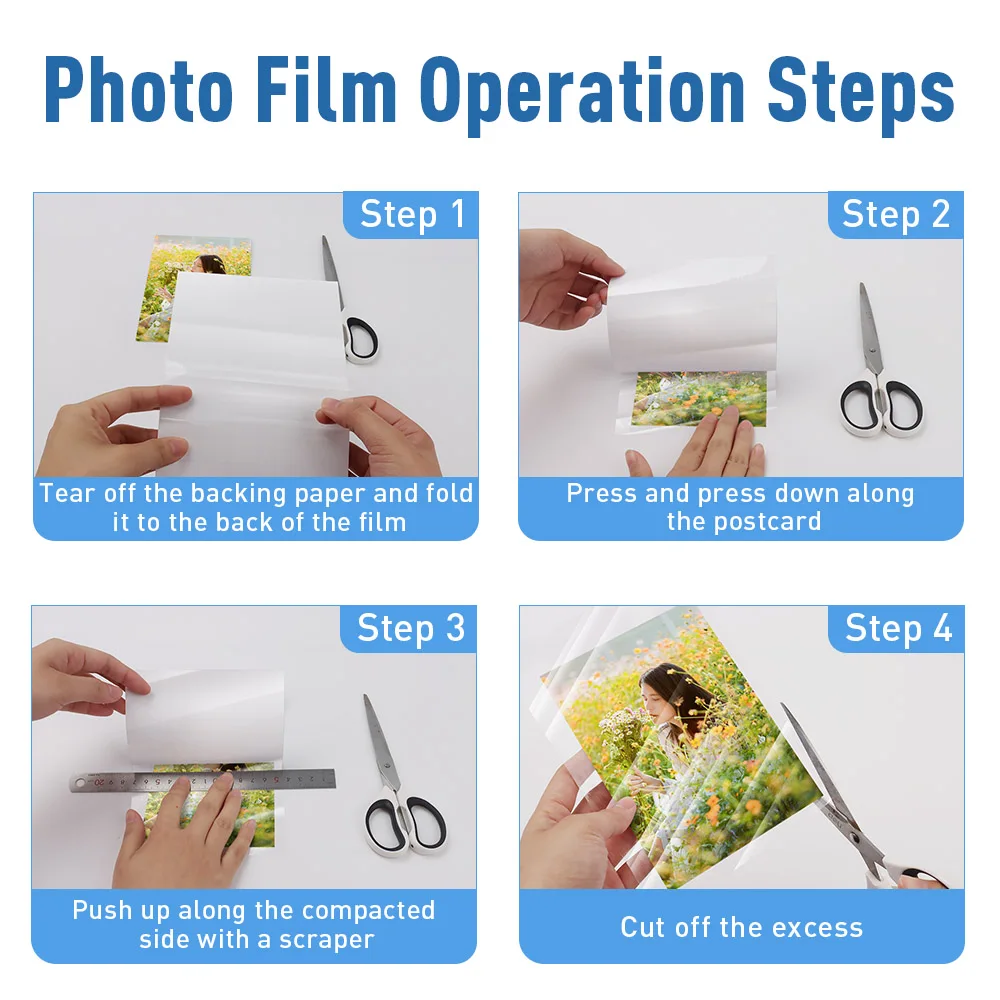 Photo Film Operation Steps

Step 1

Tear off the backing paper and fold it to the back of the film

Step 2

Press and press down along the postcard

Step 3

Push up along the compacted side with a scraper

Step 4

Cut off the excess