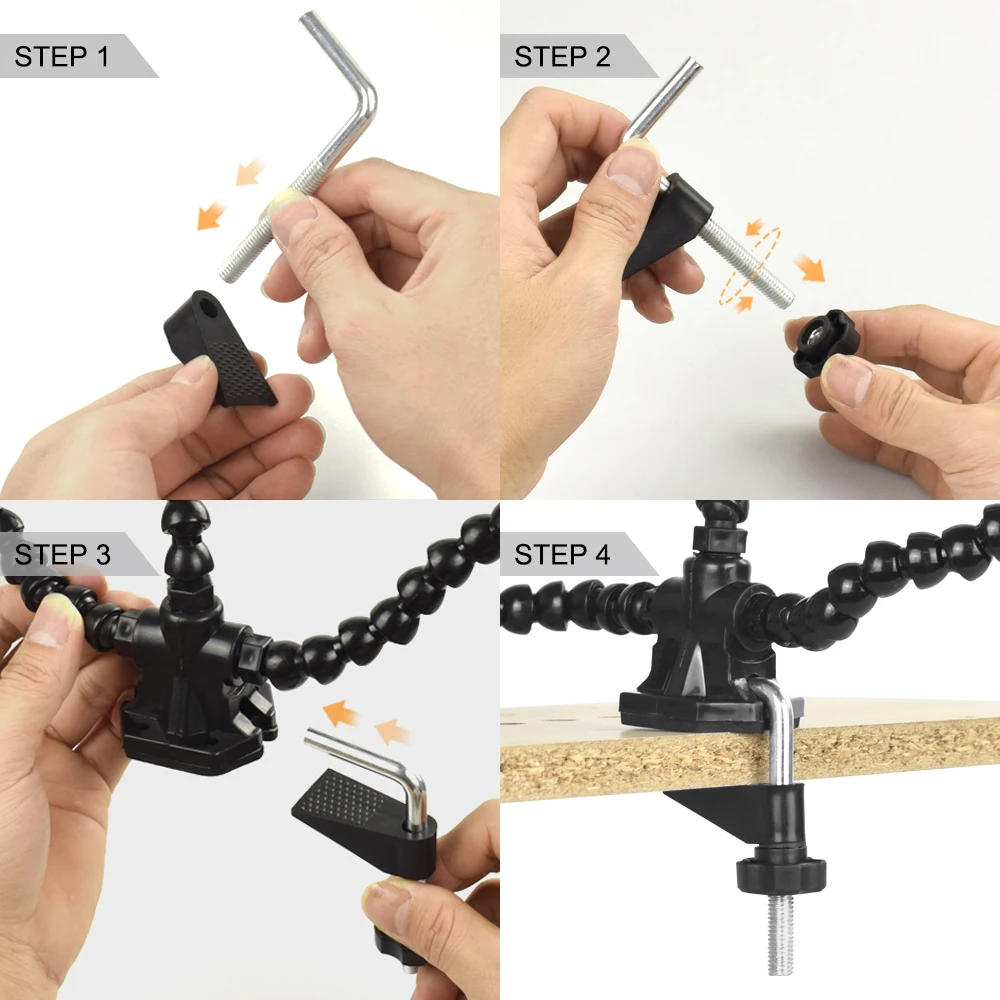 STEP 1

STEP 2

STEP 3

STEP 4