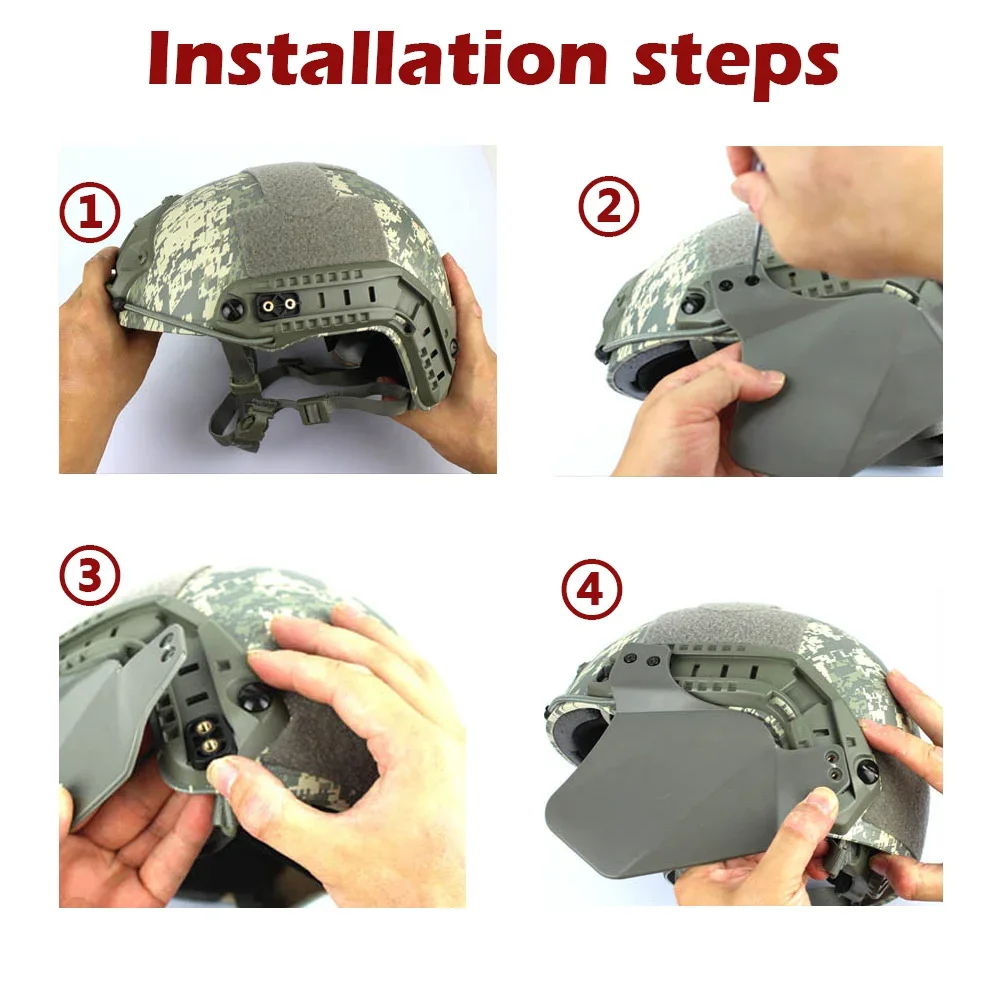 Installation steps

①

②

③

④