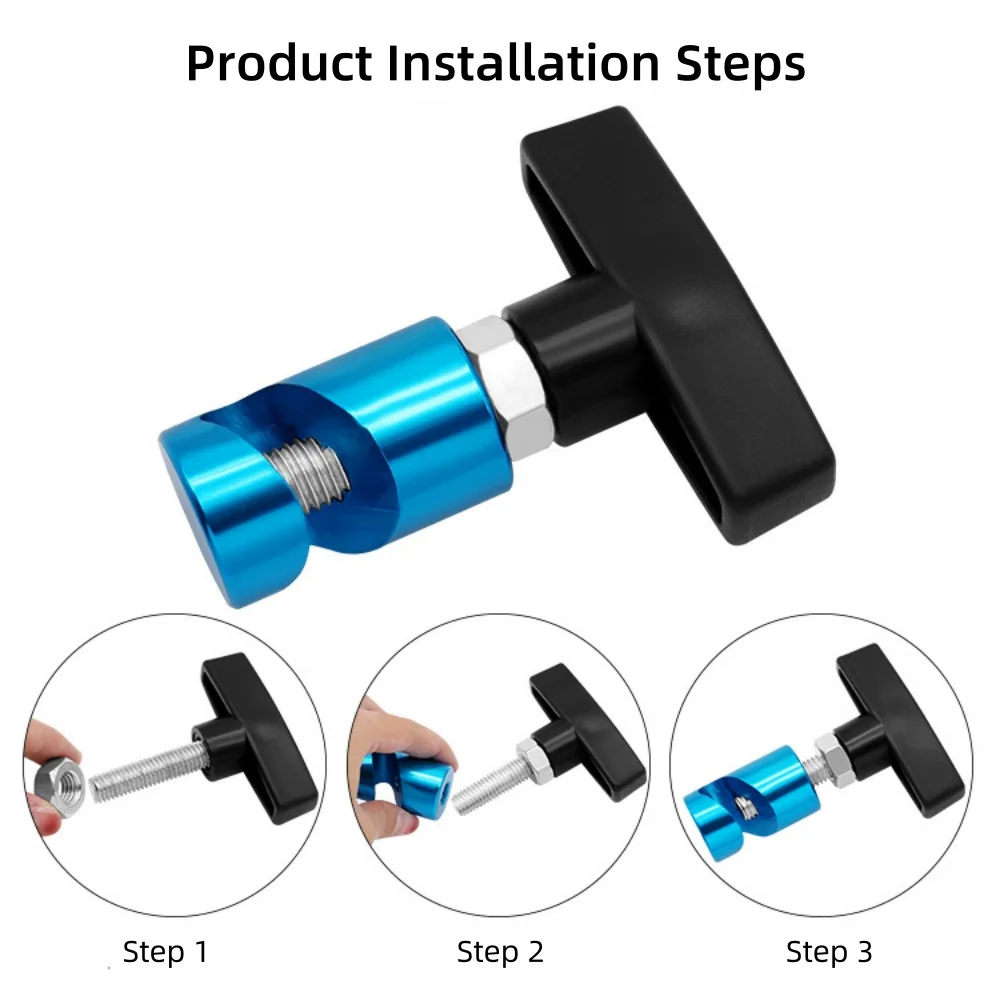 Product Installation Steps

Step 1

Step 2

Step 3