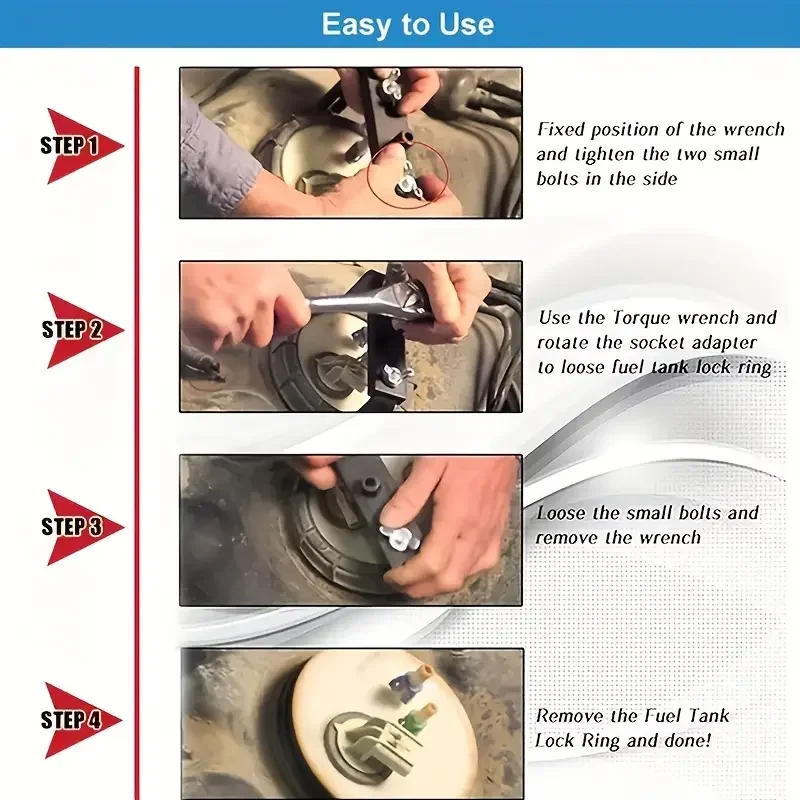 Easy to Use

STEP 1

Fixed position of the wrench and tighten the two small bolts in the side

STEP 2

Use the Torque wrench and rotate the socket adapter to loose fuel tank lock ring

STEP 3

Loose the small bolts and remove the wrench

STEP 4

Remove the Fuel Tank Lock Ring and done!