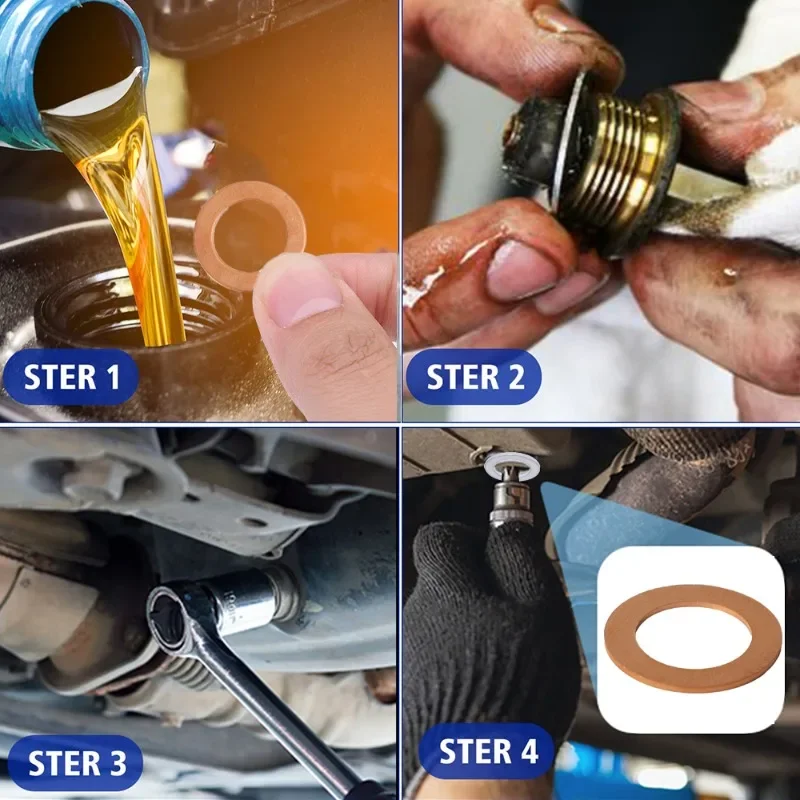 STER 1

STER 2

STER 3

STER 4