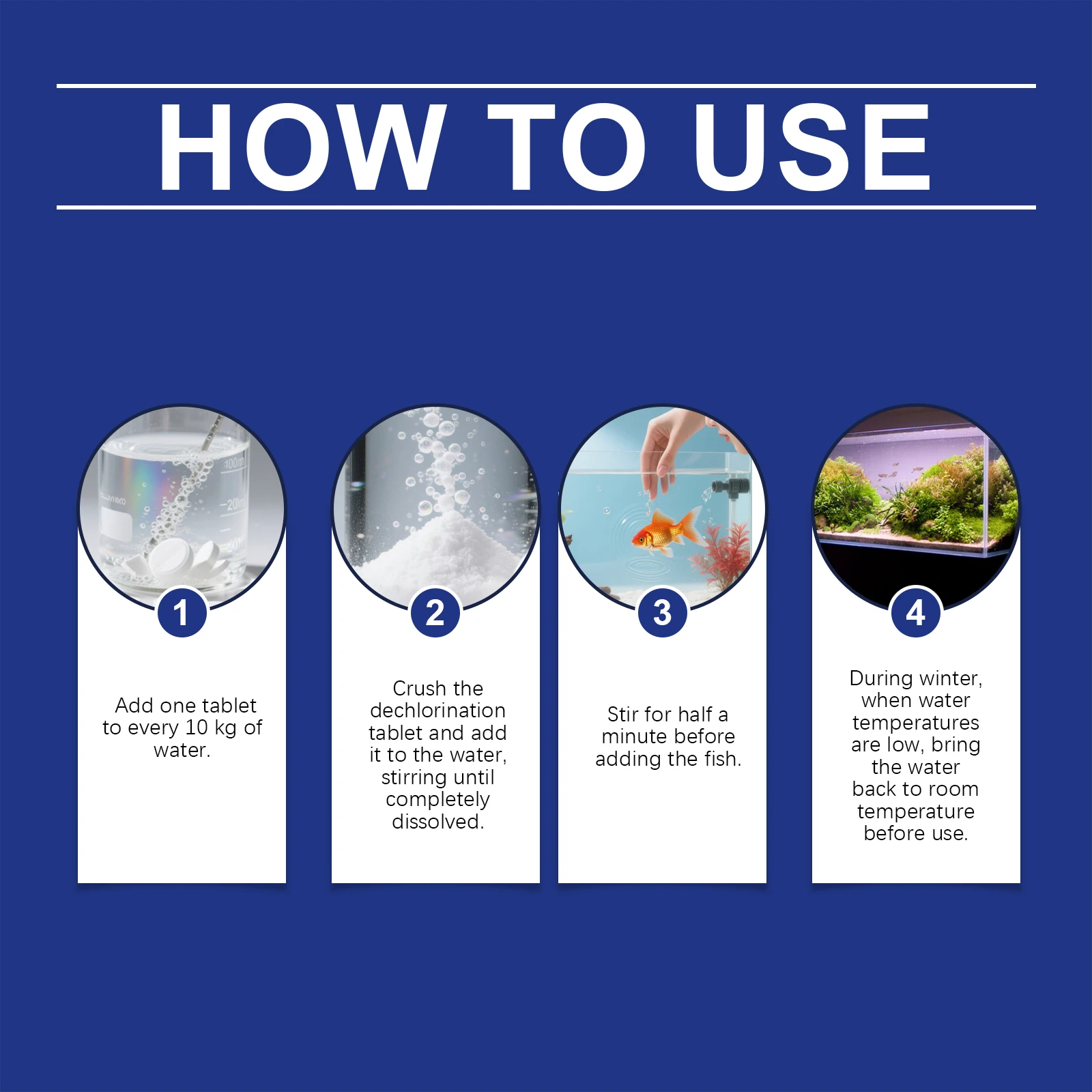 HOW TO USE

1

Add one tablet to every 10 kg of water.

2

Crush the dechlorination tablet and add it to the water, stirring until completely dissolved.

3

Stir for half a minute before adding the fish.

4

During winter, when water temperatures are low, bring the water back to room temperature before use.