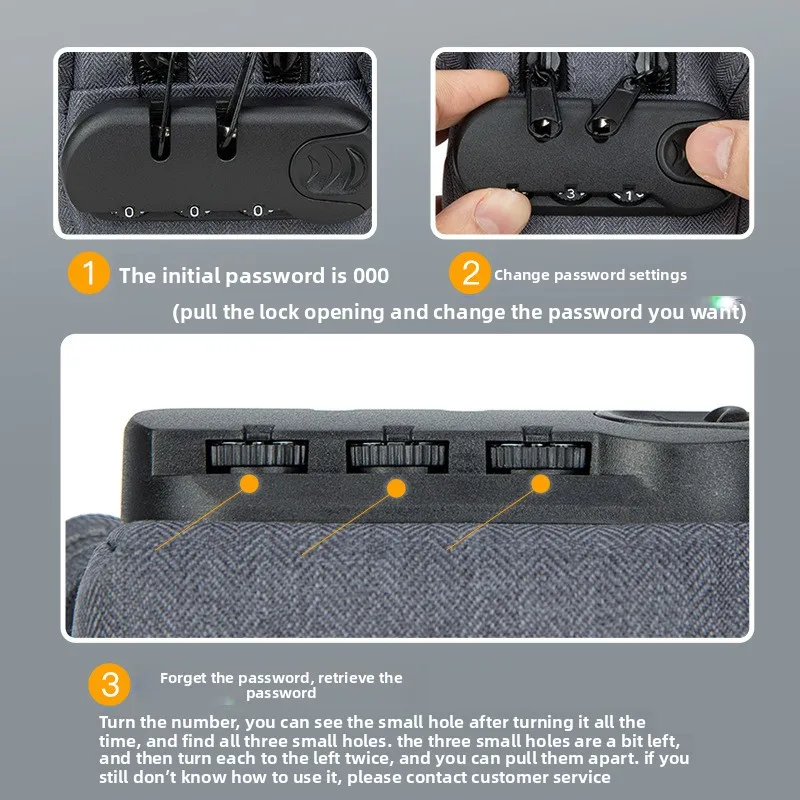 0 0 0

3 1

1 The initial password is 000

2 Change password settings

(pull the lock opening and change the password you want)

3 Forget the password, retrieve the password

Turn the number, you can see the small hole after turning it all the time, and find all three small holes. the three small holes are a bit left, and then turn each to the left twice, and you can pull them apart. if you still don't know how to use it, please contact customer service