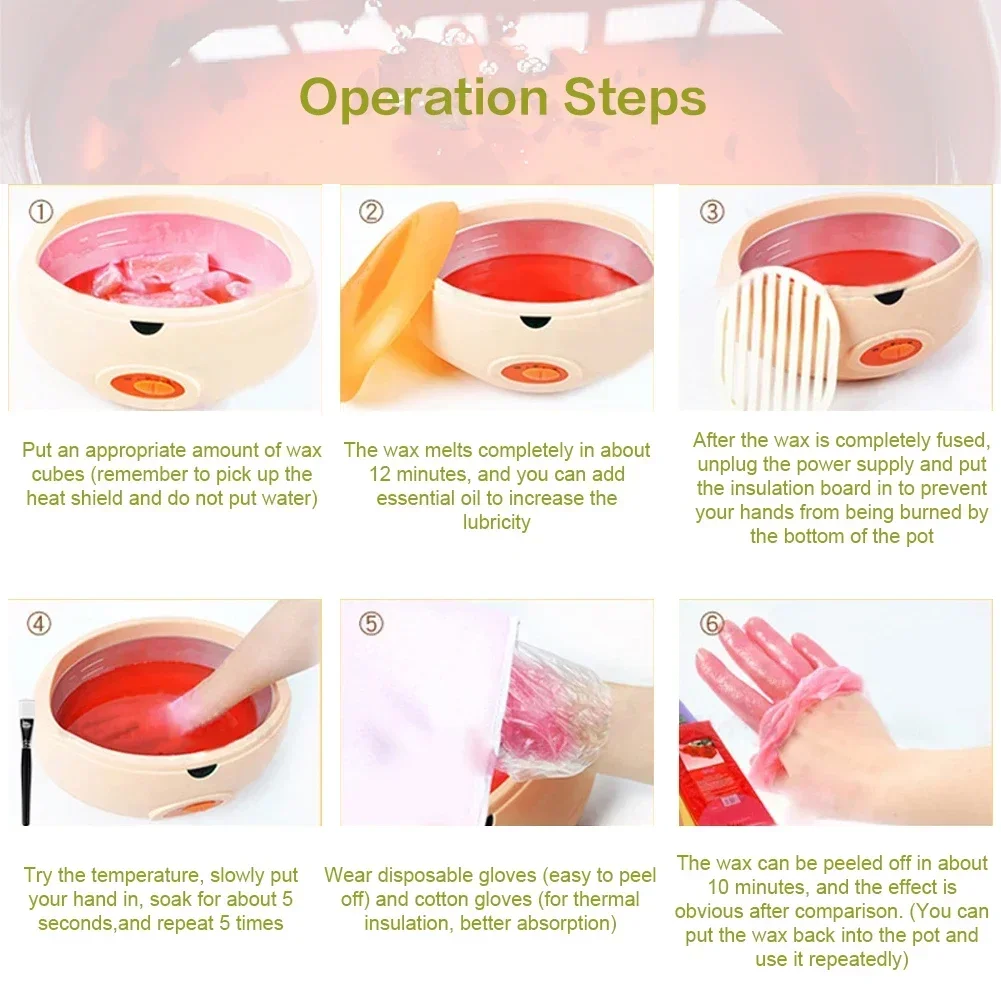 Operation Steps

①

Put an appropriate amount of wax cubes (remember to pick up the heat shield and do not put water)

②

The wax melts completely in about 12 minutes, and you can add essential oil to increase the lubricity

③

After the wax is completely fused, unplug the power supply and put the insulation board in to prevent your hands from being burned by the bottom of the pot

④

Try the temperature, slowly put your hand in, soak for about 5 seconds,and repeat 5 times

⑤

Wear disposable gloves (easy to peel off) and cotton gloves (for thermal insulation, better absorption)

⑥

The wax can be peeled off in about 10 minutes, and the effect is obvious after comparison. (You can put the wax back into the pot and use it repeatedly)