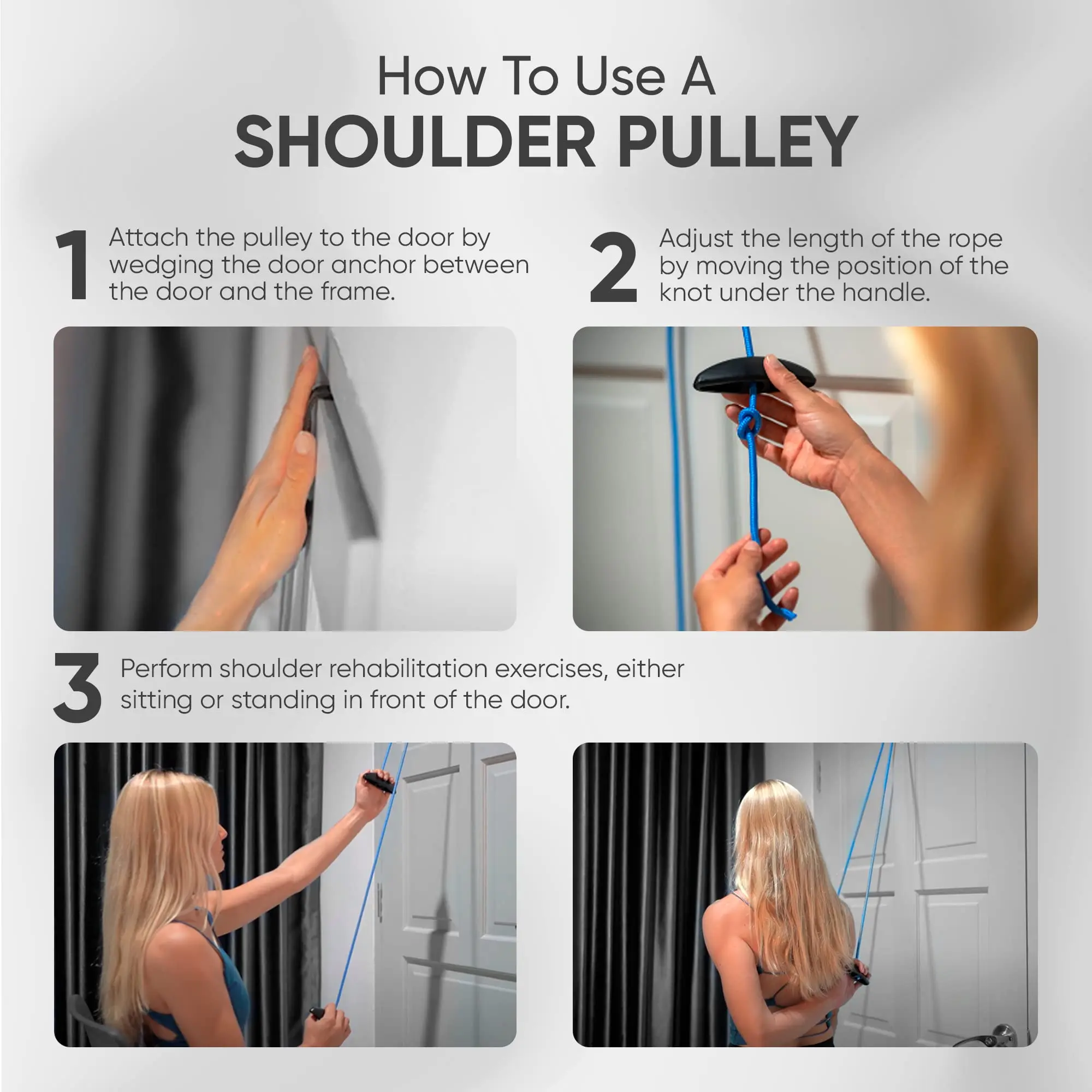 How To Use A
SHOULDER PULLEY

1 Attach the pulley to the door by wedging the door anchor between the door and the frame.

2 Adjust the length of the rope by moving the position of the knot under the handle.

3 Perform shoulder rehabilitation exercises, either sitting or standing in front of the door.