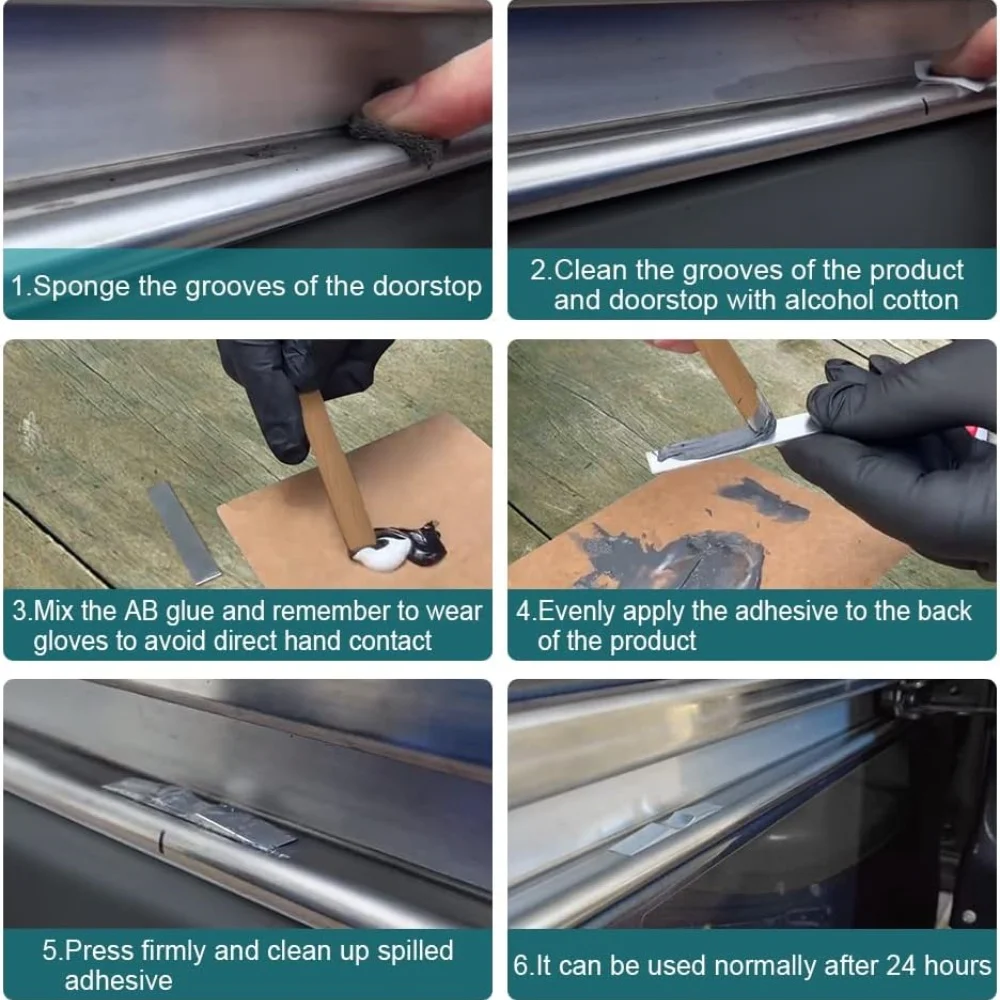 1.Sponge the grooves of the doorstop

2.Clean the grooves of the product and doorstop with alcohol cotton

3.Mix the AB glue and remember to wear gloves to avoid direct hand contact

4.Evenly apply the adhesive to the back of the product

5.Press firmly and clean up spilled adhesive

6.It can be used normally after 24 hours