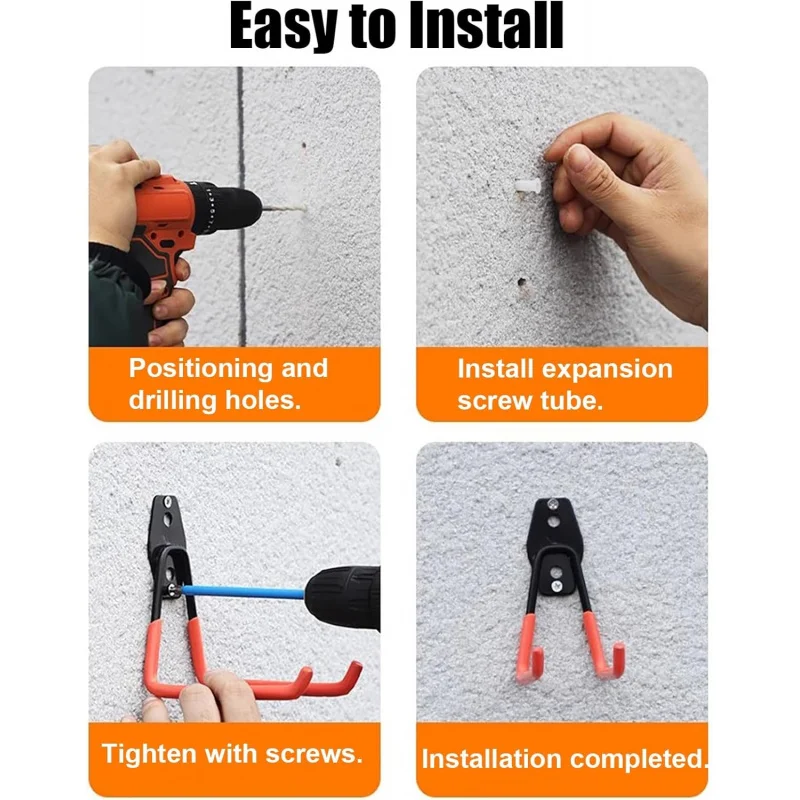 Easy to Install

Positioning and drilling holes.

Install expansion screw tube.

Tighten with screws.

Installation completed.