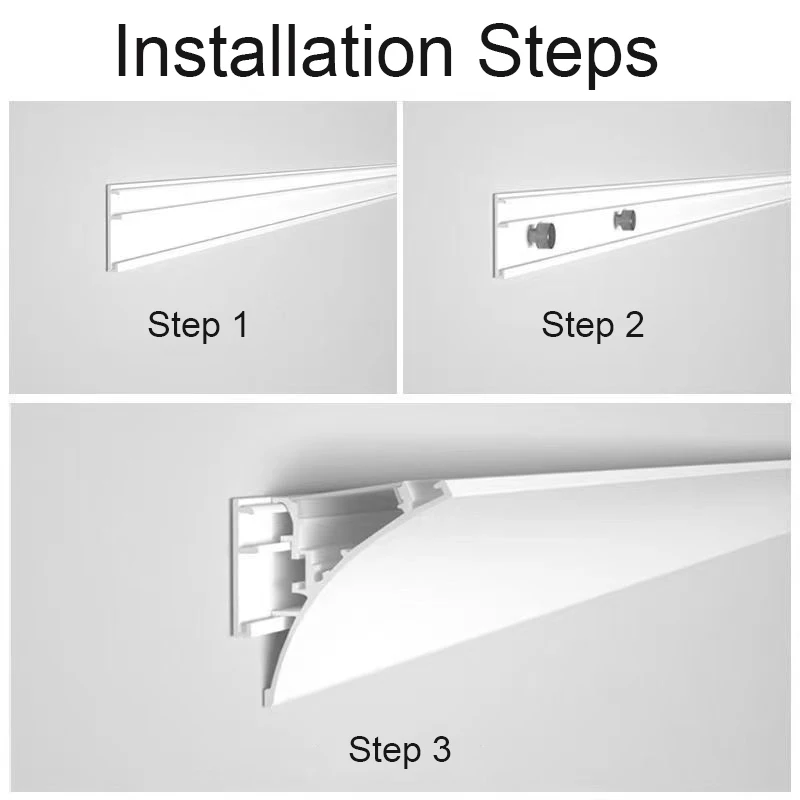 Installation Steps

Step 1

Step 2

Step 3