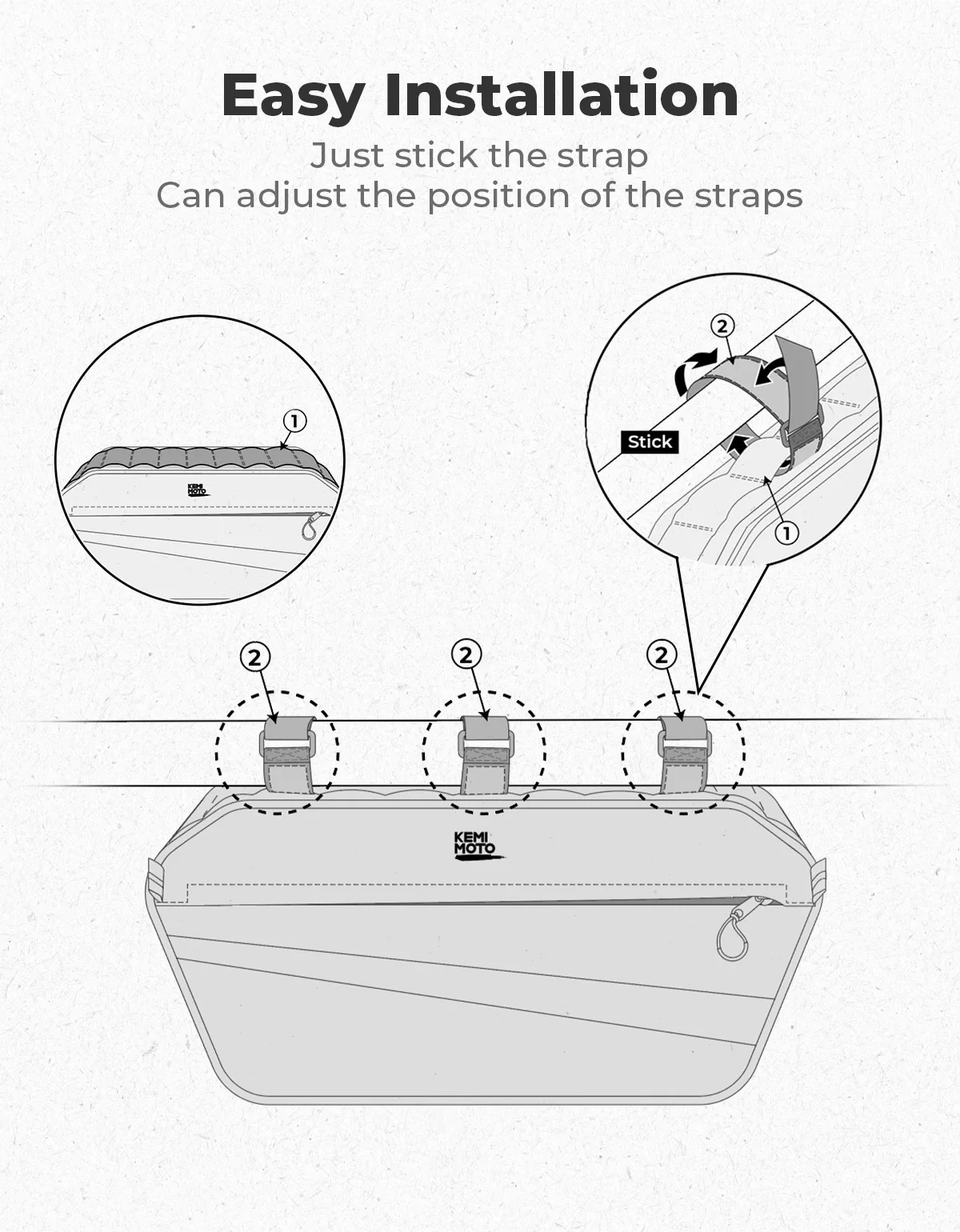 Easy Installation
Just stick the strap
Can adjust the position of the straps

①
KEMI MOTO

②
Stick
①

②
②
②

KEMI MOTO