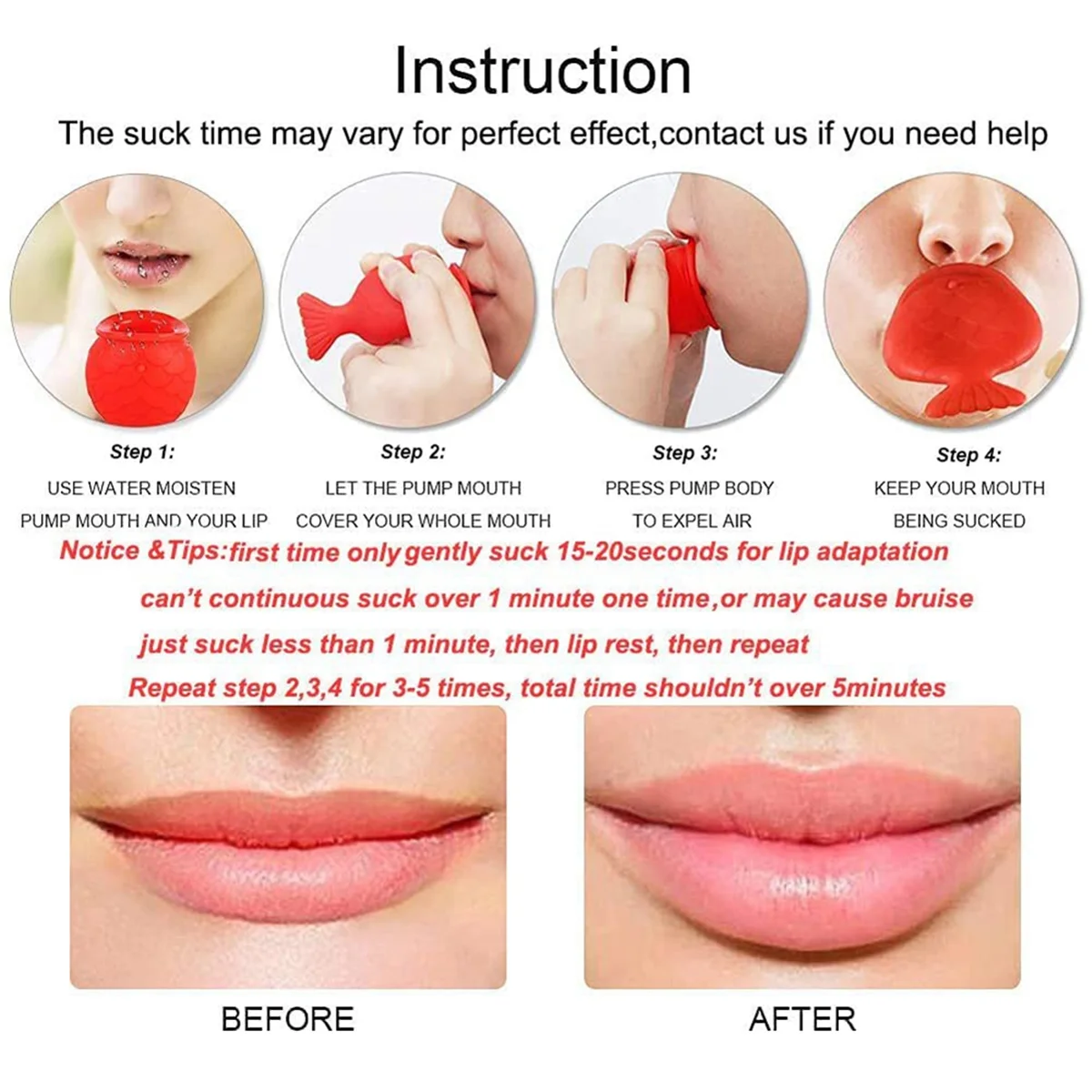 Instruction

The suck time may vary for perfect effect,contact us if you need help

Step 1:
USE WATER MOISTEN
PUMP MOUTH AND YOUR LIP

Step 2:
LET THE PUMP MOUTH
COVER YOUR WHOLE MOUTH

Step 3:
PRESS PUMP BODY
TO EXPEL AIR

Step 4:
KEEP YOUR MOUTH
BEING SUCKED

Notice &Tips:first time only gently suck 15-20seconds for lip adaptation
can't continuous suck over 1 minute one time,or may cause bruise
just suck less than 1 minute, then lip rest, then repeat
Repeat step 2,3,4 for 3-5 times, total time shouldn't over 5minutes

BEFORE

AFTER