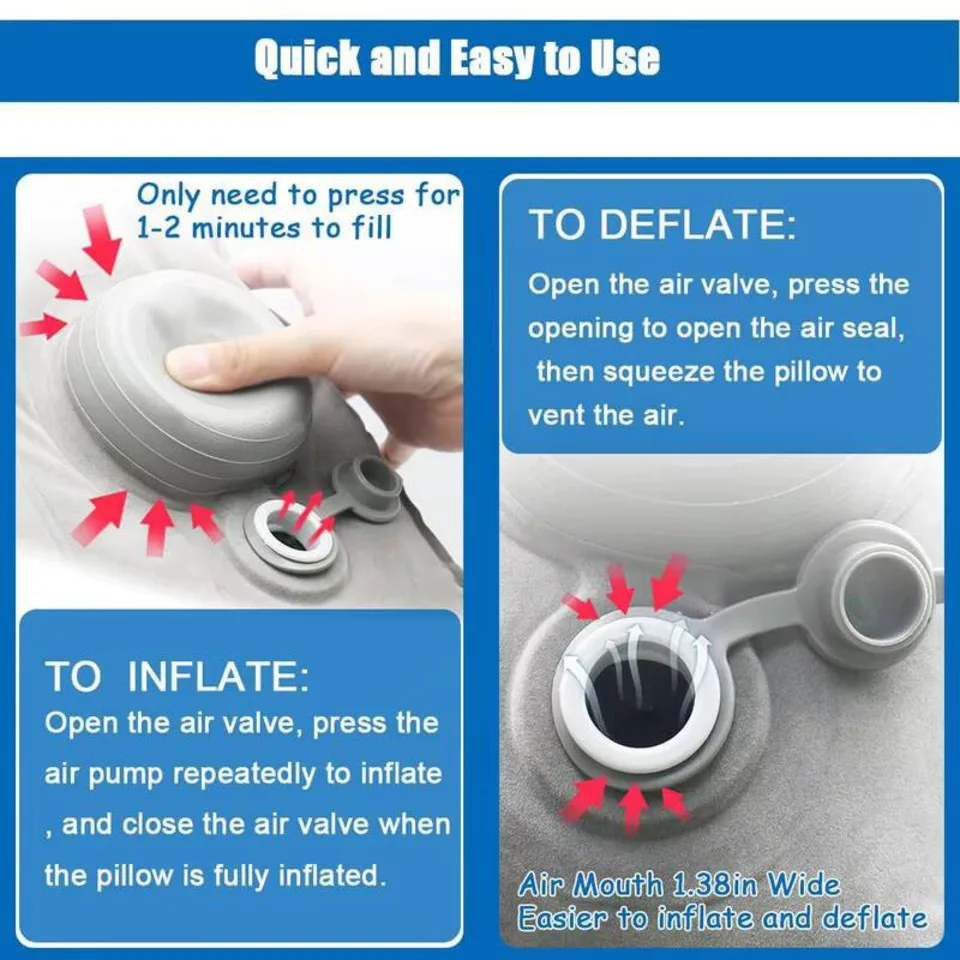 Quick and Easy to Use

Only need to press for 1-2 minutes to fill

TO INFLATE:
Open the air valve, press the air pump repeatedly to inflate , and close the air valve when the pillow is fully inflated.

TO DEFLATE:
Open the air valve, press the opening to open the air seal, then squeeze the pillow to vent the air.

Air Mouth 1.38in Wide
Easier to inflate and deflate