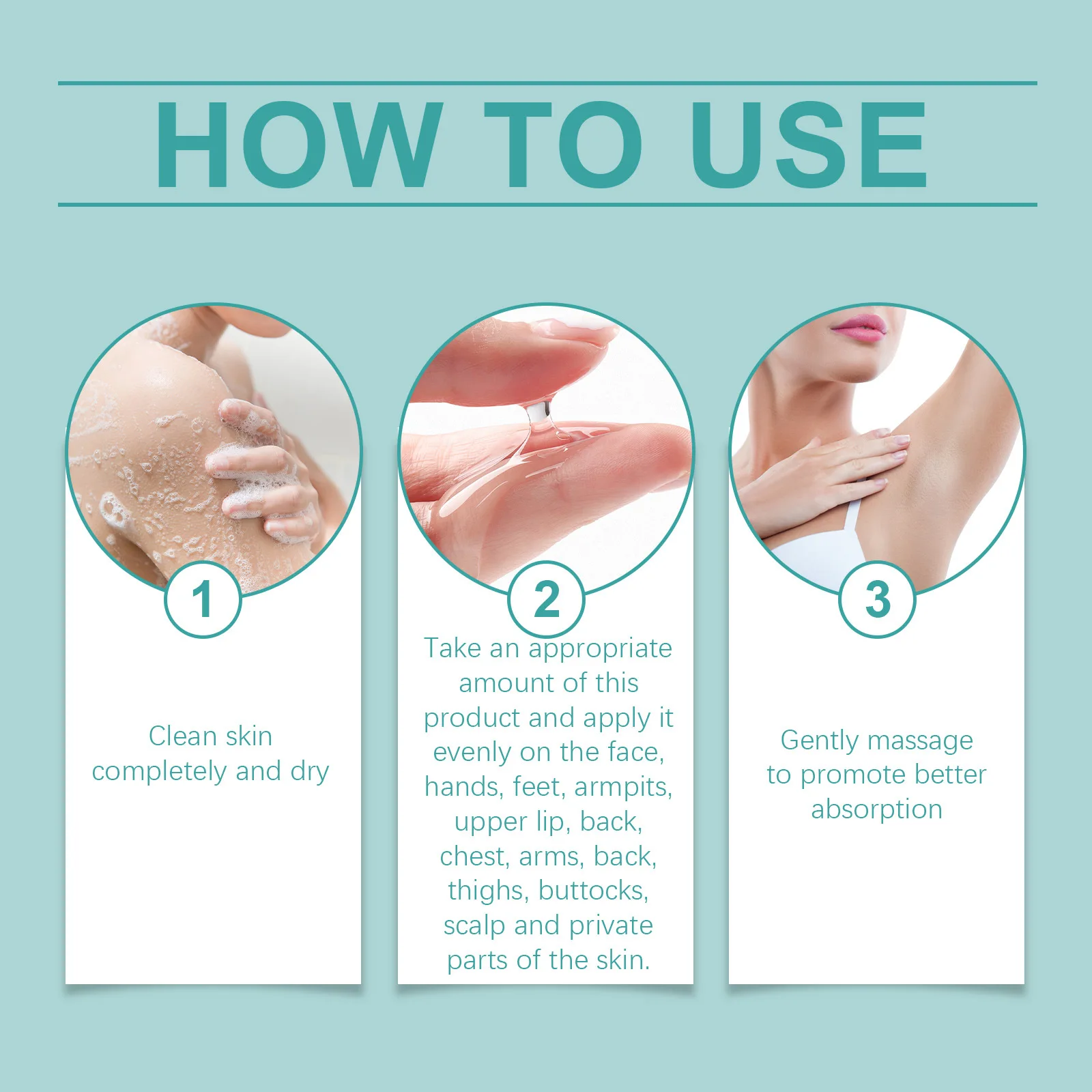 HOW TO USE

1

Clean skin completely and dry

2

Take an appropriate amount of this product and apply it evenly on the face, hands, feet, armpits, upper lip, back, chest, arms, back, thighs, buttocks, scalp and private parts of the skin.

3

Gently massage to promote better absorption