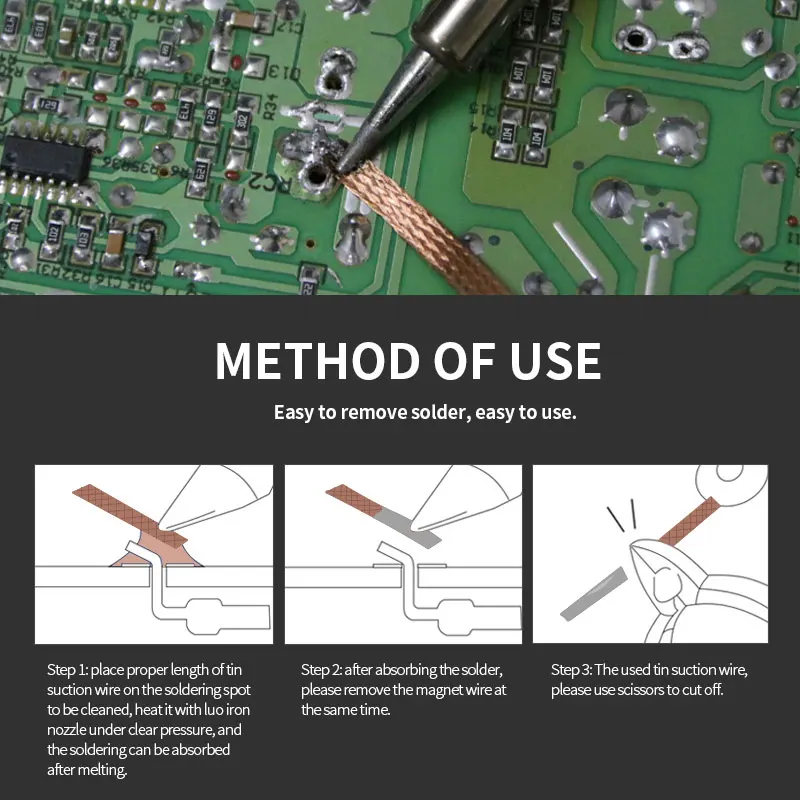 METHOD OF USE

Easy to remove solder, easy to use.

Step 1: place proper length of tin suction wire on the soldering spot to be cleaned, heat it with luo iron nozzle under clear pressure, and the soldering can be absorbed after melting.

Step 2: after absorbing the solder, please remove the magnet wire at the same time.

Step 3: The used tin suction wire, please use scissors to cut off.