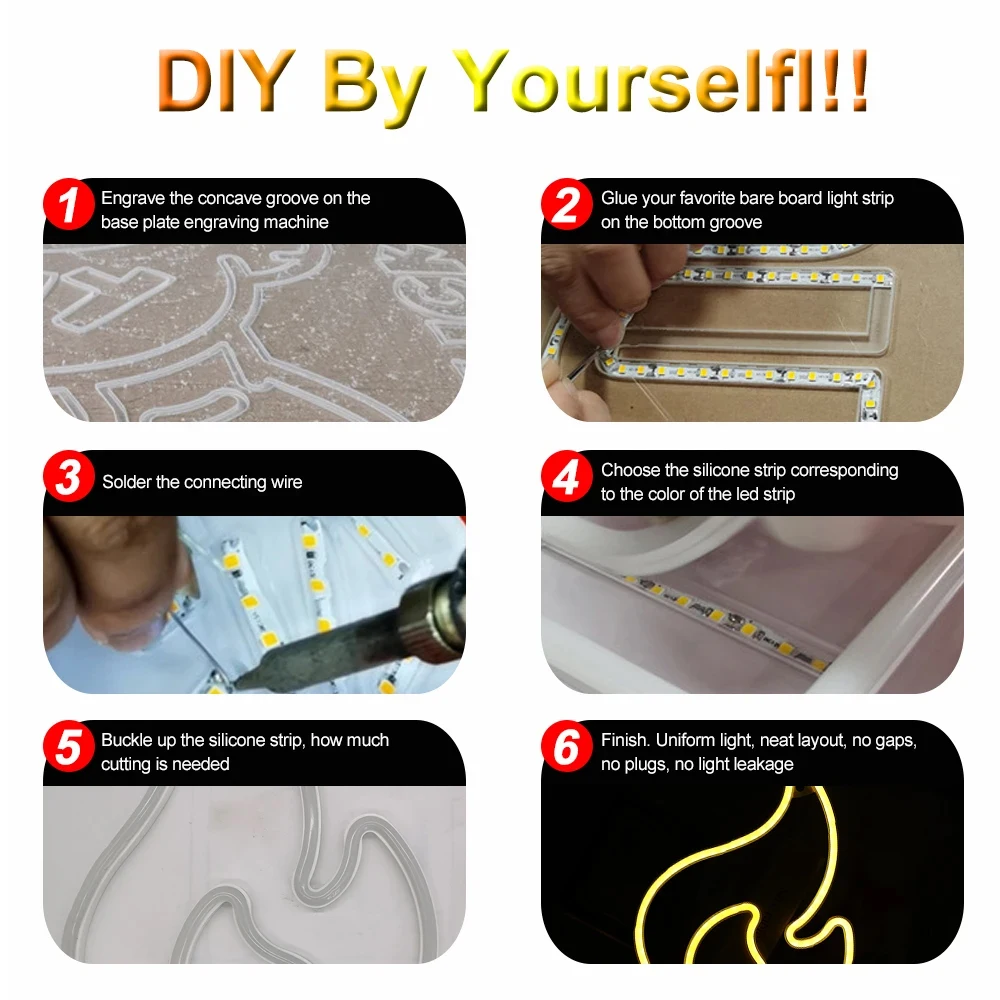 DIY By Yourselfl!!

1 Engrave the concave groove on the base plate engraving machine

2 Glue your favorite bare board light strip on the bottom groove

3 Solder the connecting wire

4 Choose the silicone strip corresponding to the color of the led strip

5 Buckle up the silicone strip, how much cutting is needed

6 Finish. Uniform light, neat layout, no gaps, no plugs, no light leakage