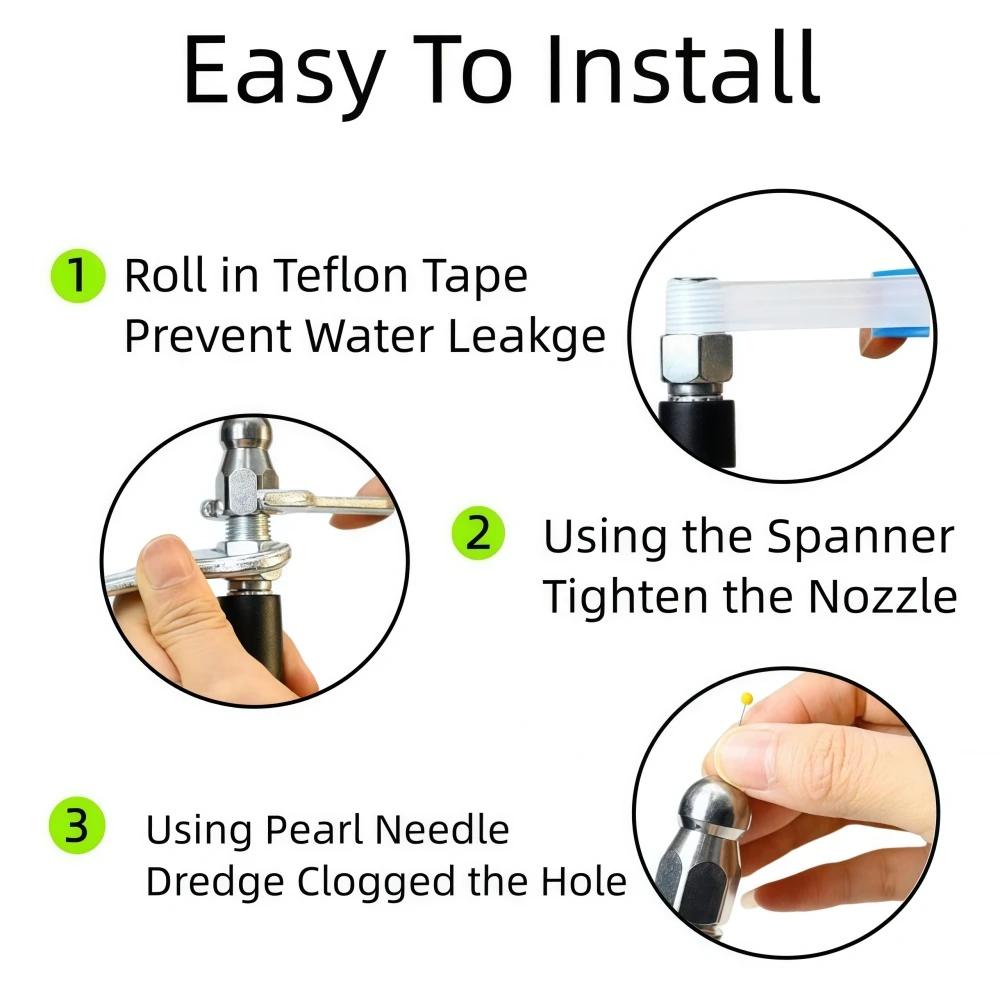 Easy To Install

1 Roll in Teflon Tape
Prevent Water Leakge

2 Using the Spanner
Tighten the Nozzle

3 Using Pearl Needle
Dredge Clogged the Hole