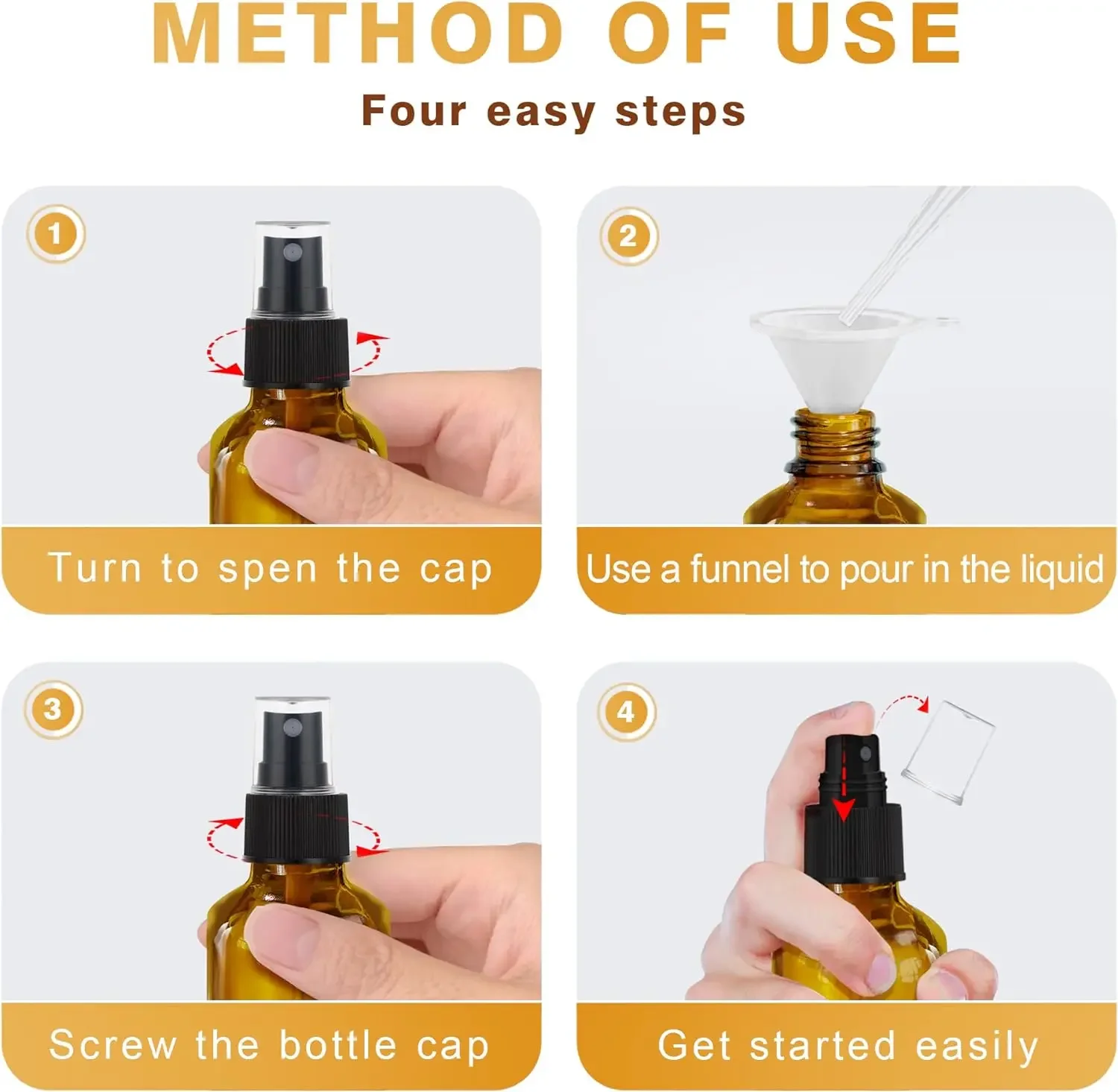 METHOD OF USE

Four easy steps

1

Turn to spen the cap

2

Use a funnel to pour in the liquid

3

Screw the bottle cap

4

Get started easily