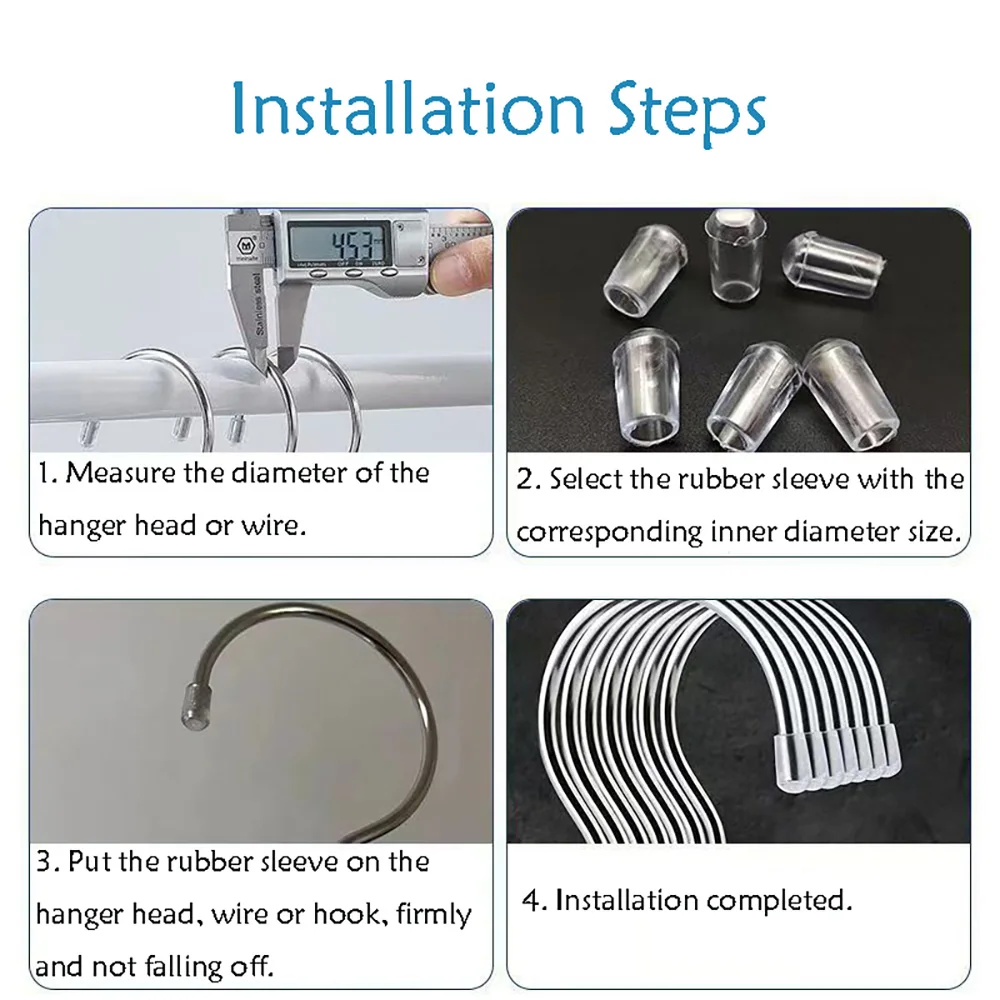 Installation Steps

4.53 mm

Stainless steel

1. Measure the diameter of the hanger head or wire.

2. Select the rubber sleeve with the corresponding inner diameter size.

3. Put the rubber sleeve on the hanger head, wire or hook, firmly and not falling off.

4. Installation completed.