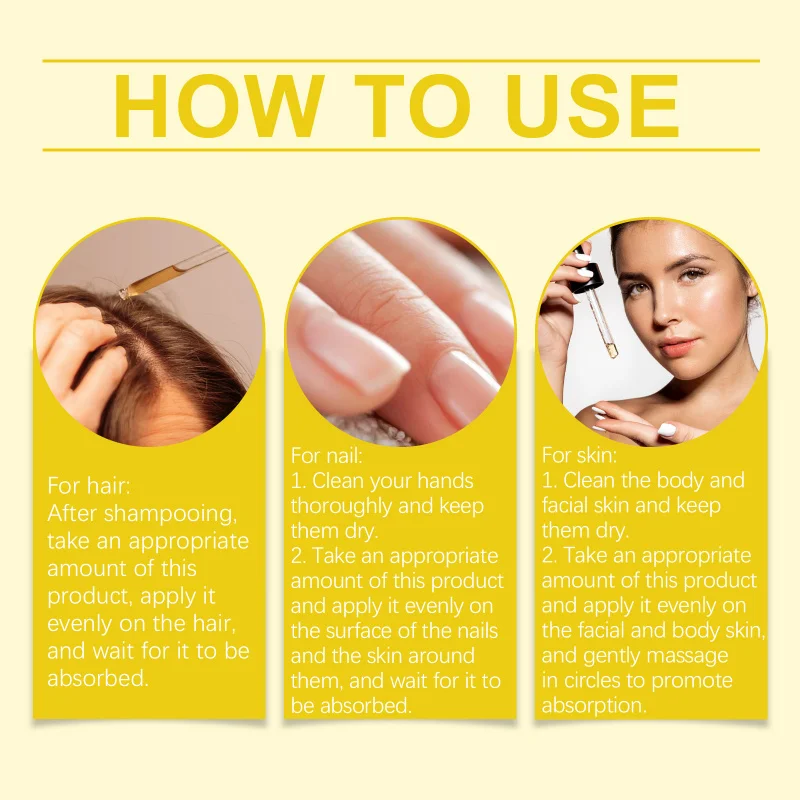 HOW TO USE

For hair:
After shampooing, take an appropriate amount of this product, apply it evenly on the hair, and wait for it to be absorbed.

For nail:
1. Clean your hands thoroughly and keep them dry.
2. Take an appropriate amount of this product and apply it evenly on the surface of the nails and the skin around them, and wait for it to be absorbed.

For skin:
1. Clean the body and facial skin and keep them dry.
2. Take an appropriate amount of this product and apply it evenly on the facial and body skin, and gently massage in circles to promote absorption.