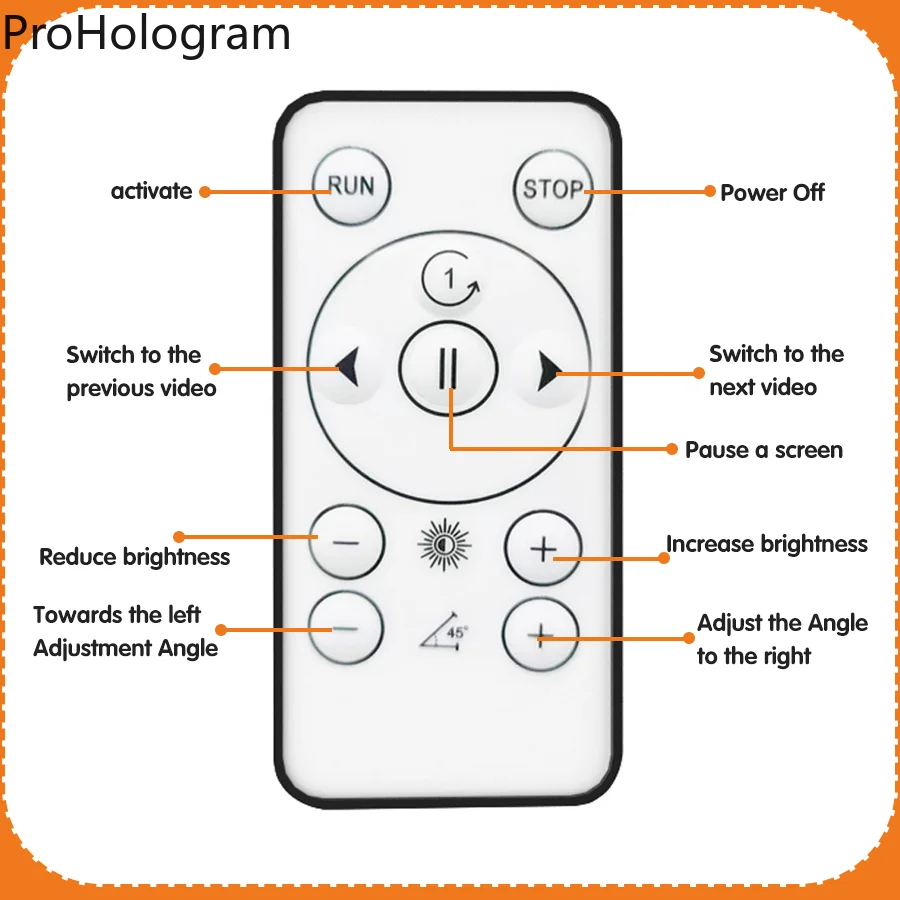 ProHologram

activate

RUN

STOP

Power Off

1

Switch to the previous video

Switch to the next video

Pause a screen

Reduce brightness

Increase brightness

Towards the left Adjustment Angle

45°

Adjust the Angle to the right