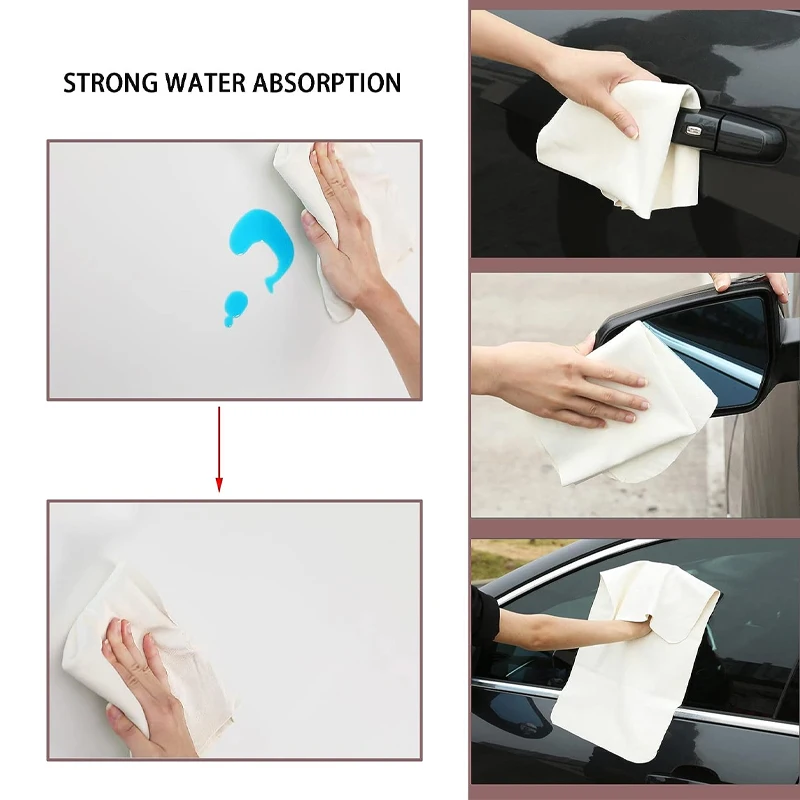 STRONG WATER ABSORPTION