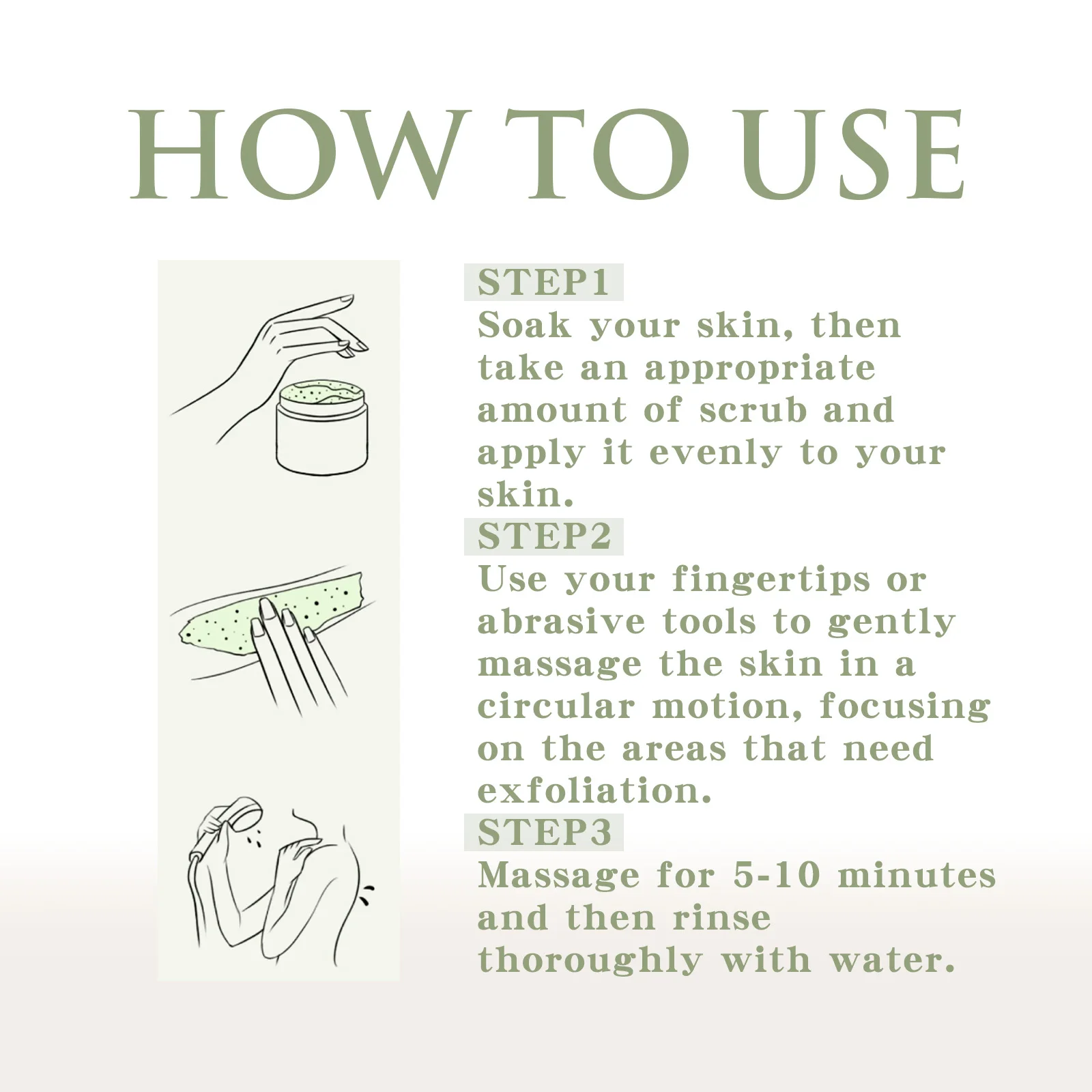 HOW TO USE

STEP1
Soak your skin, then take an appropriate amount of scrub and apply it evenly to your skin.

STEP2
Use your fingertips or abrasive tools to gently massage the skin in a circular motion, focusing on the areas that need exfoliation.

STEP3
Massage for 5-10 minutes and then rinse thoroughly with water.