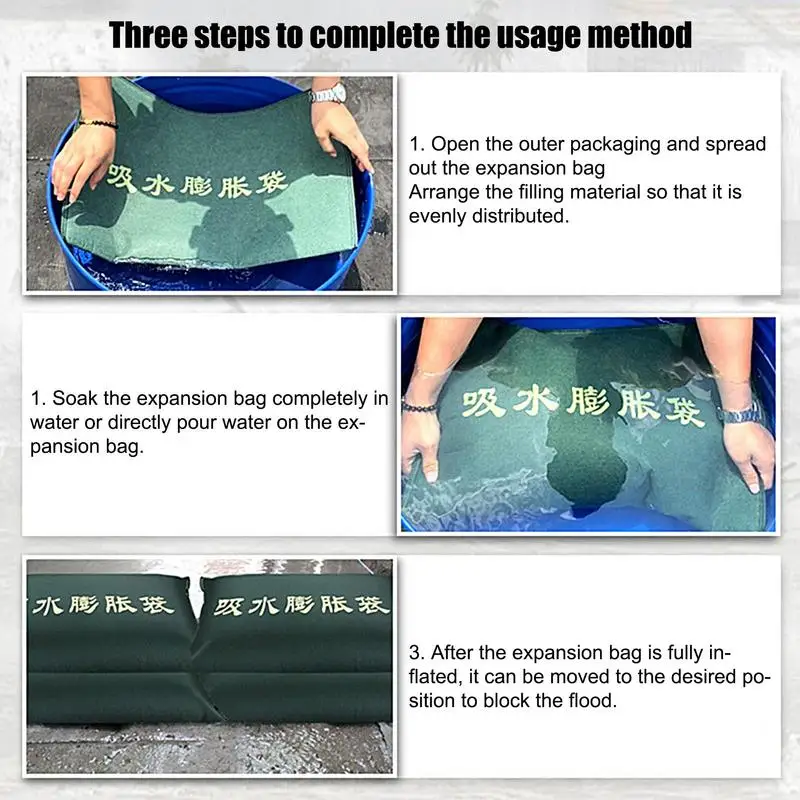 Three steps to complete the usage method

吸水膨胀袋

1. Open the outer packaging and spread out the expansion bag
Arrange the filling material so that it is evenly distributed.

1. Soak the expansion bag completely in water or directly pour water on the expansion bag.

吸水膨胀袋

水膨胀袋 吸水膨胀袋

3. After the expansion bag is fully inflated, it can be moved to the desired position to block the flood.