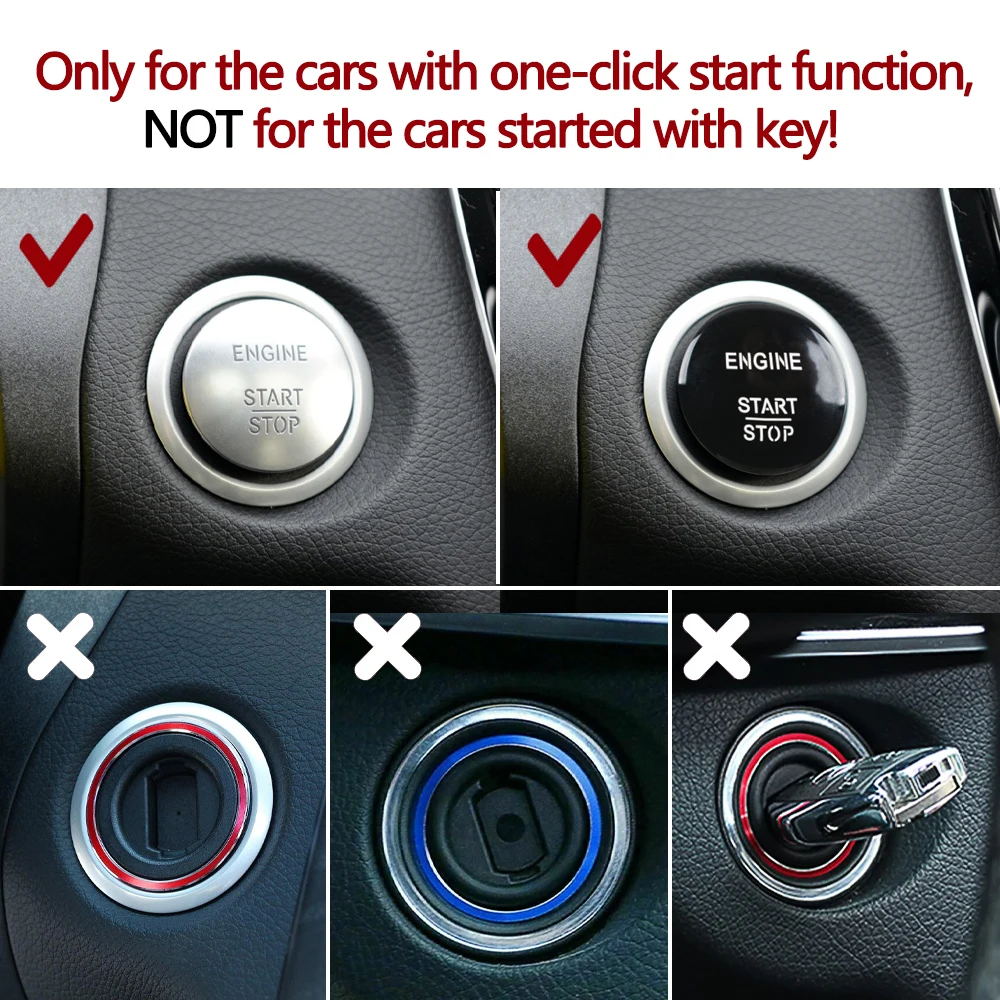 Only for the cars with one-click start function, NOT for the cars started with key!

ENGINE
START
STOP

ENGINE
START
STOP