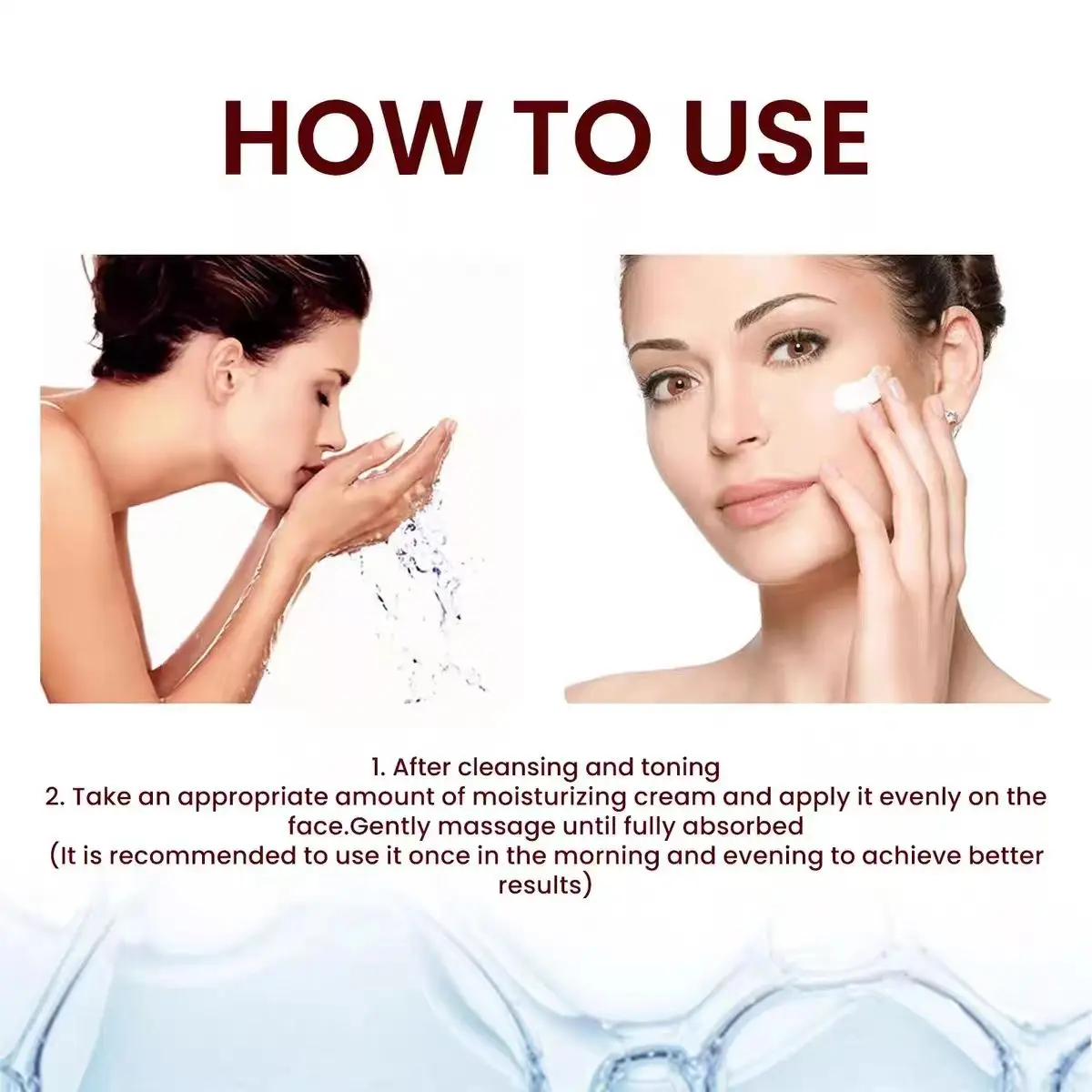 HOW TO USE

1. After cleansing and toning
2. Take an appropriate amount of moisturizing cream and apply it evenly on the face.Gently massage until fully absorbed
(It is recommended to use it once in the morning and evening to achieve better results)