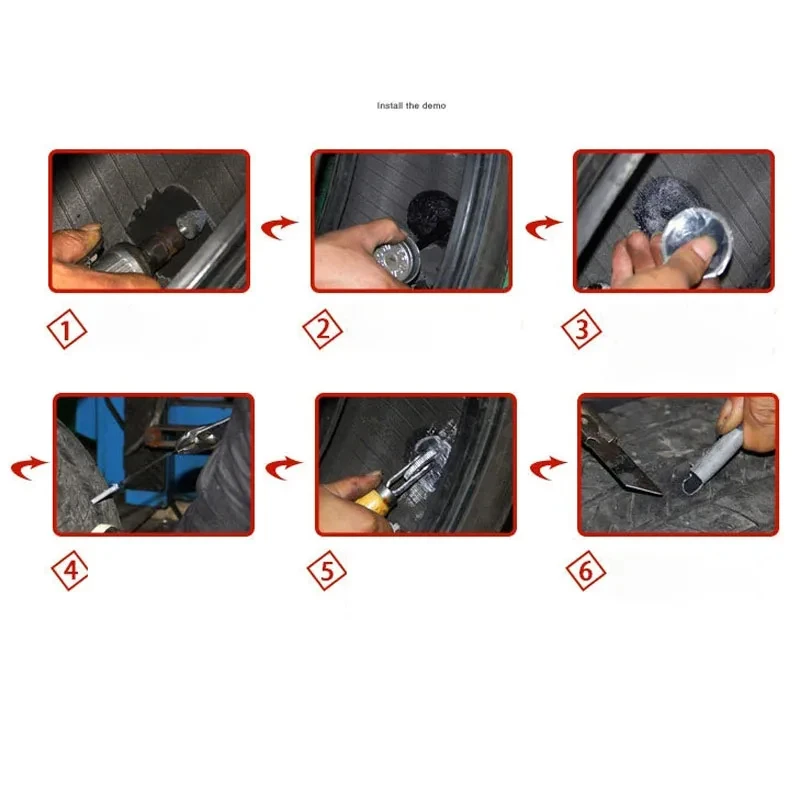 Install the demo

1

2

3

4

5

6