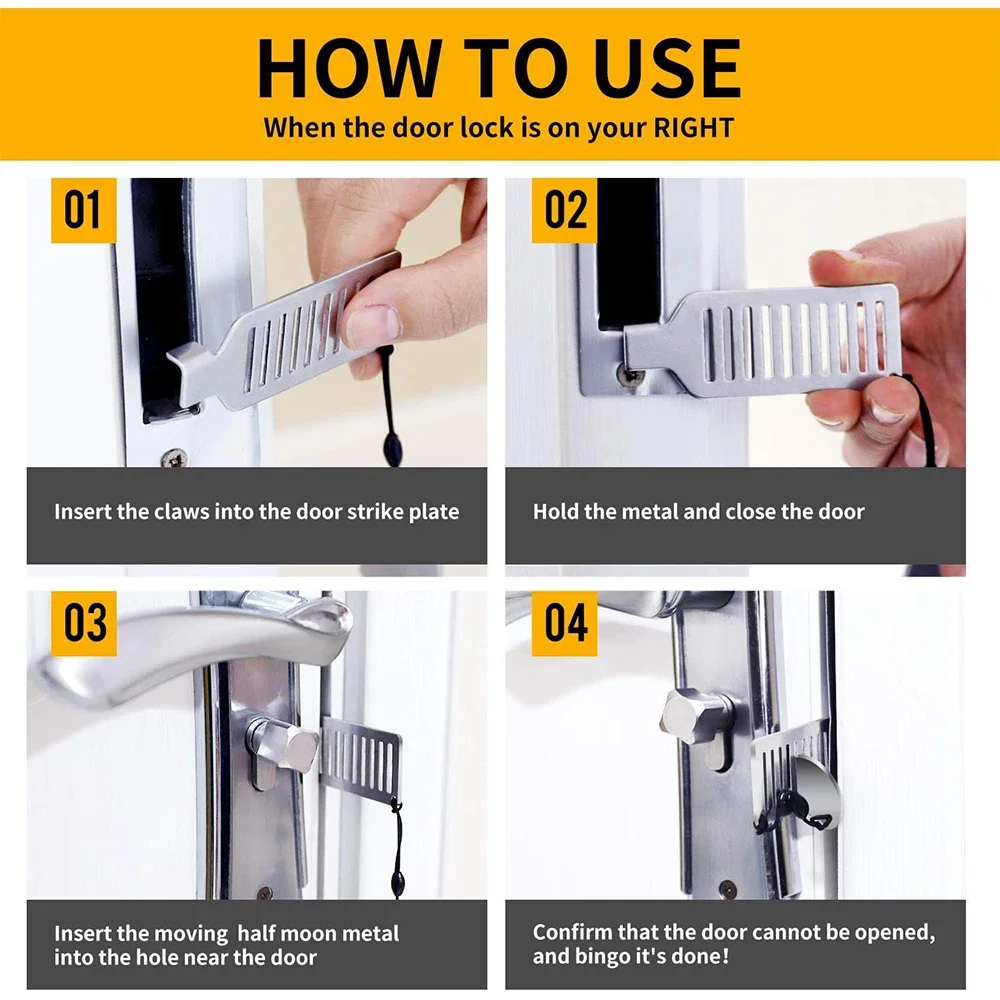 HOW TO USE
When the door lock is on your RIGHT

01

Insert the claws into the door strike plate

02

Hold the metal and close the door

03

Insert the moving half moon metal into the hole near the door

04

Confirm that the door cannot be opened, and bingo it's done!