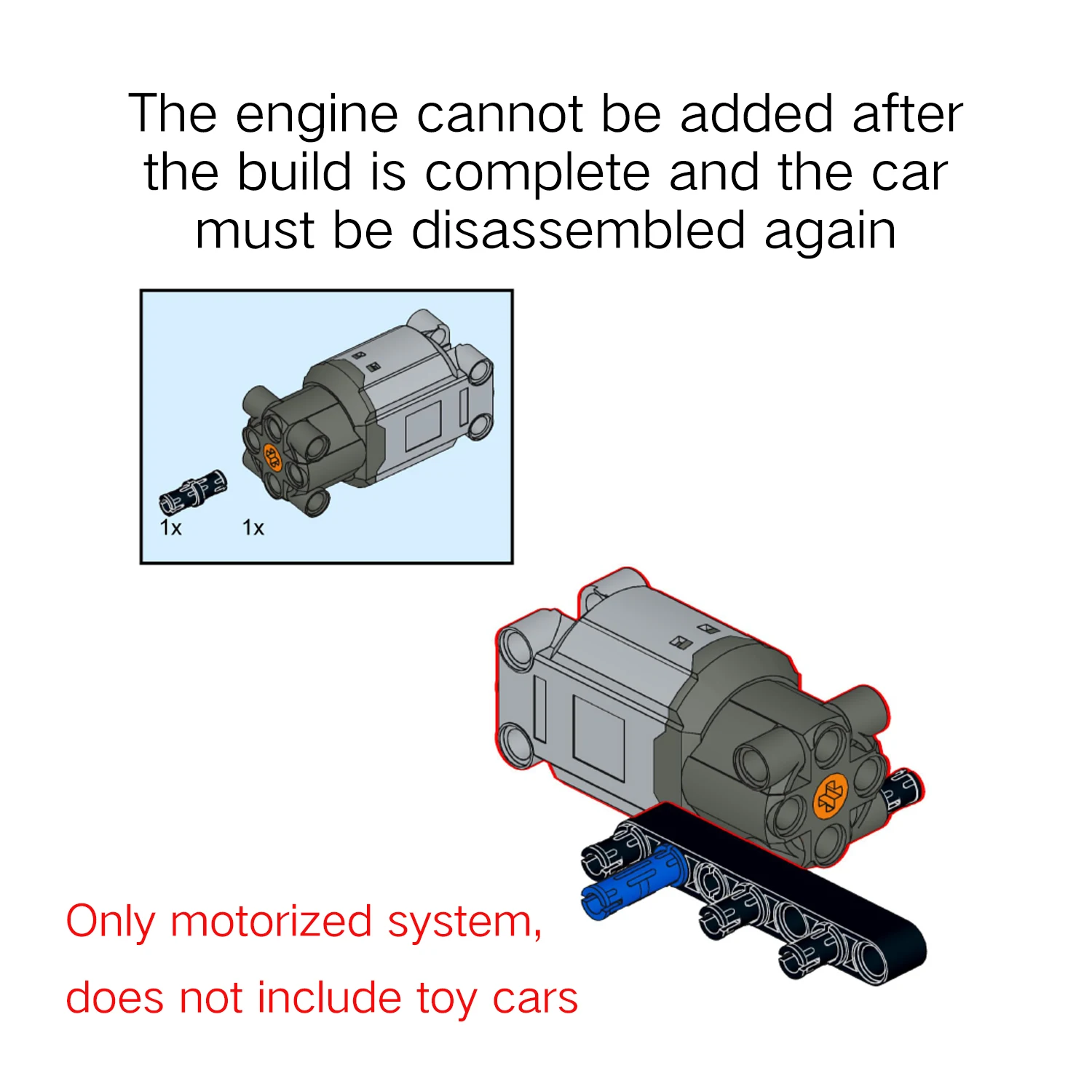 The engine cannot be added after the build is complete and the car must be disassembled again

1x 1x

Only motorized system,

does not include toy cars