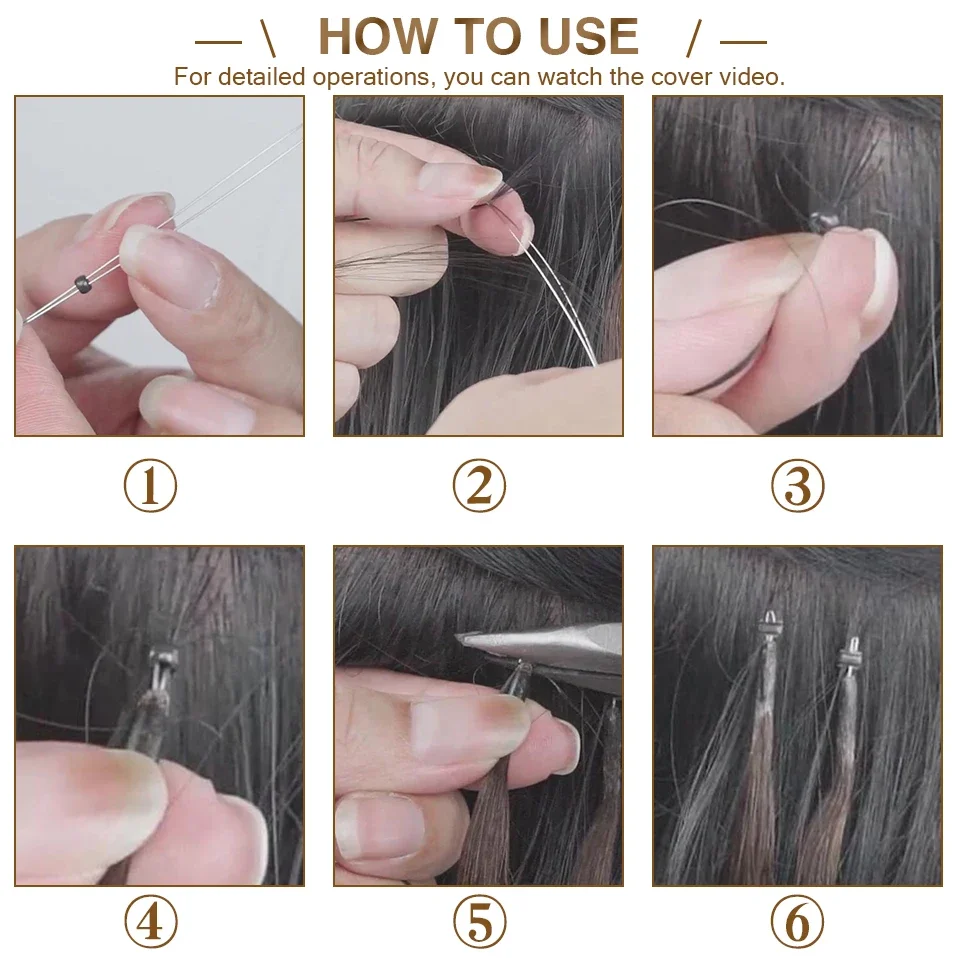 — \ HOW TO USE / —
For detailed operations, you can watch the cover video.

①

②

③

④

⑤

⑥