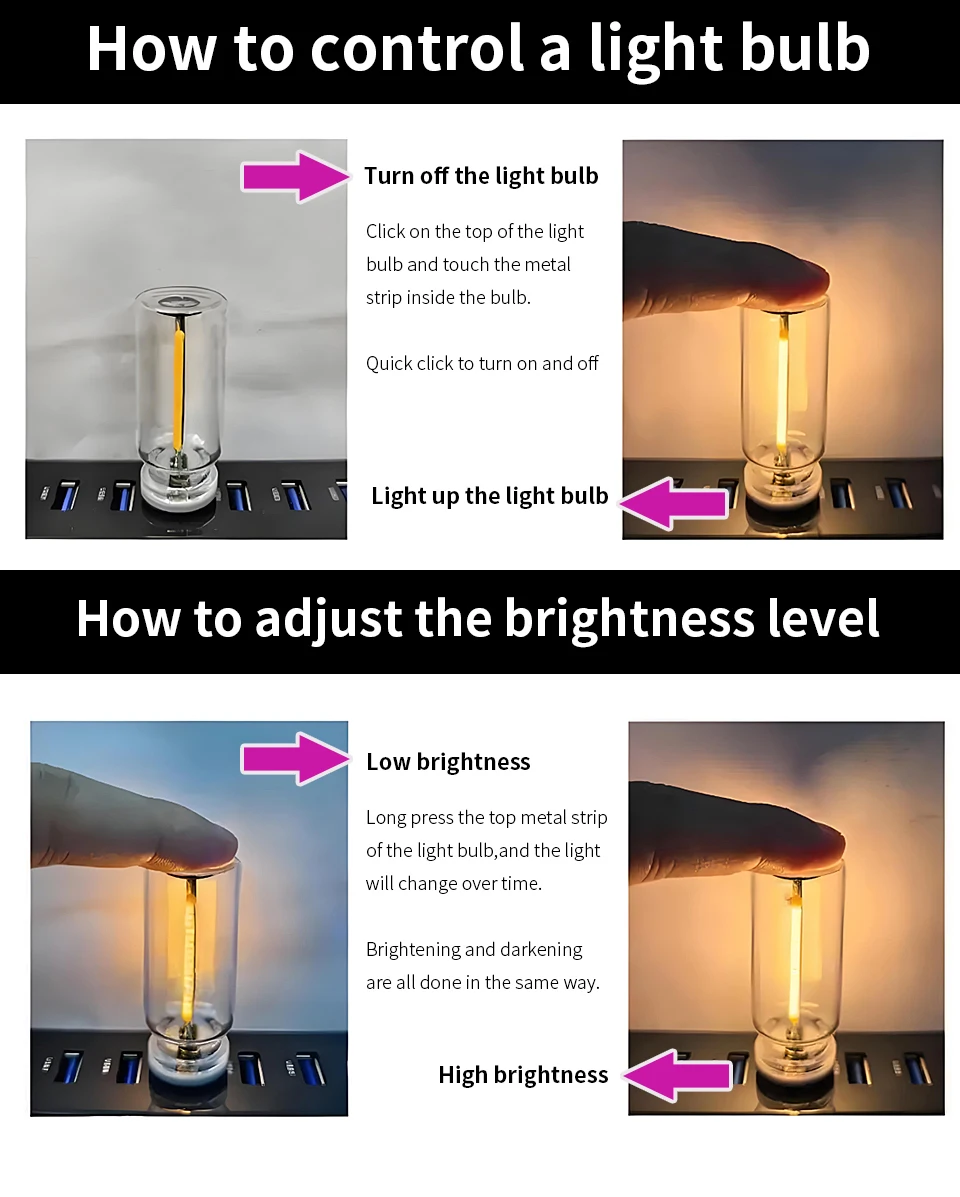 How to control a light bulb

Turn off the light bulb

Click on the top of the light bulb and touch the metal strip inside the bulb.

Quick click to turn on and off

Light up the light bulb

How to adjust the brightness level

Low brightness

Long press the top metal strip of the light bulb,and the light will change over time.

Brightening and darkening are all done in the same way.

High brightness