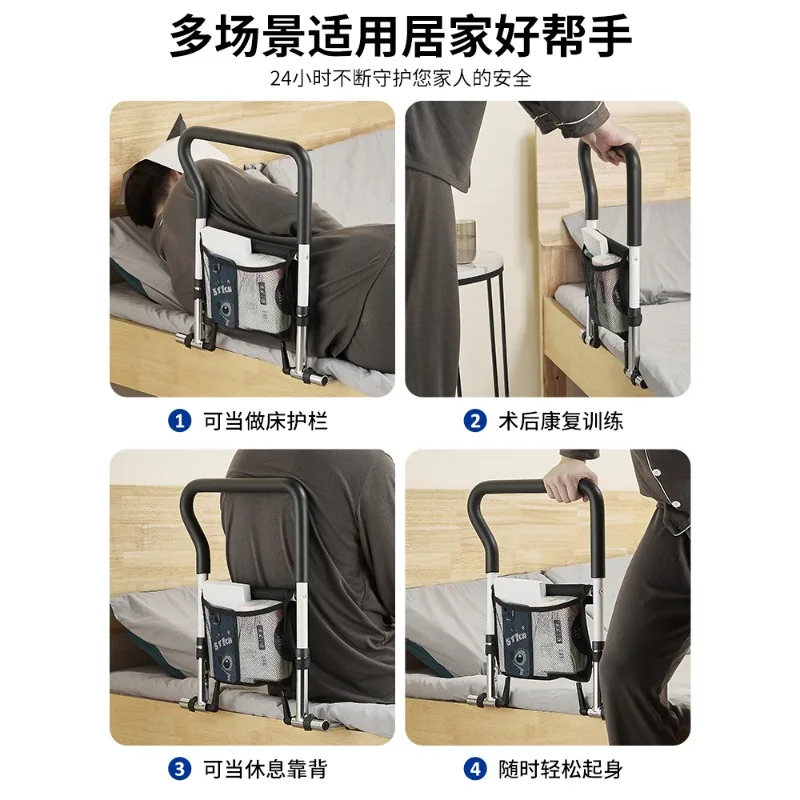 多场景适用居家好帮手

24小时不断守护您家人的安全

1 可当做床护栏

2 术后康复训练

3 可当休息靠背

4 随时轻松起身