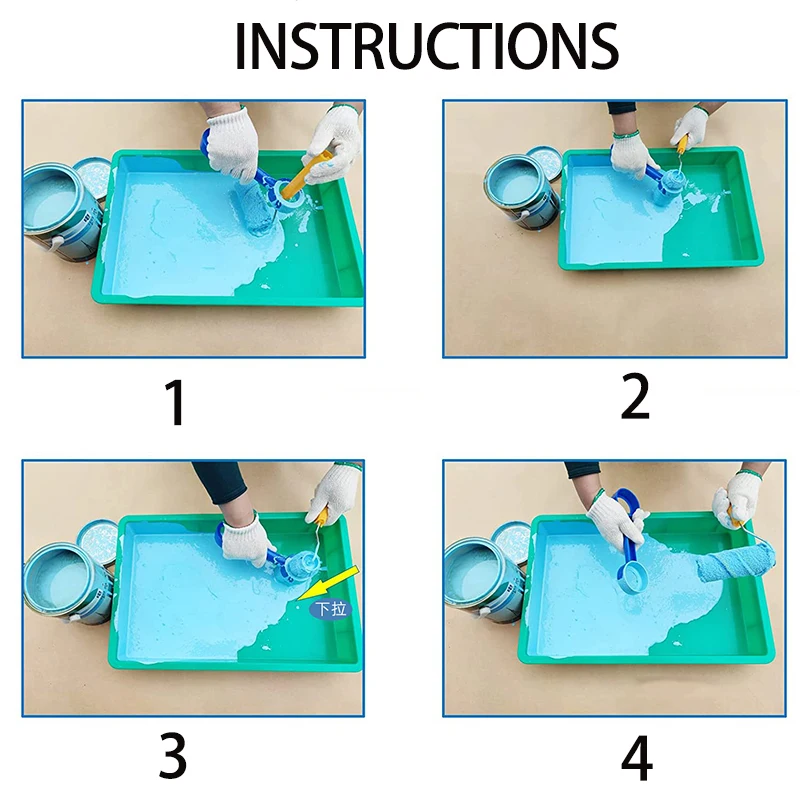 INSTRUCTIONS

1

2

下拉

3

4