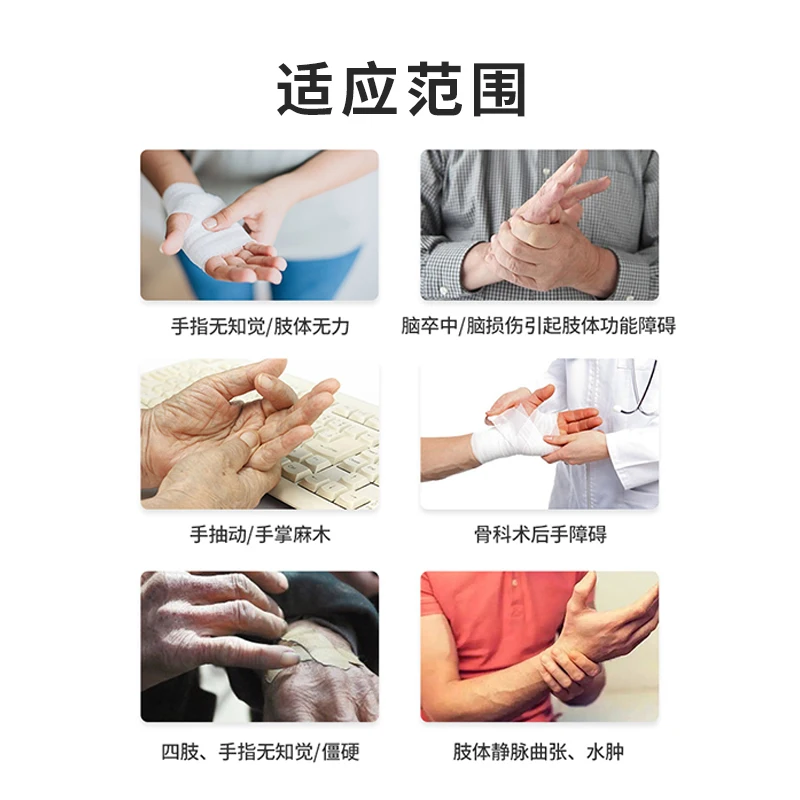 适应范围

手指无知觉/肢体无力

脑卒中/脑损伤引起肢体功能障碍

手抽动/手掌麻木

骨科术后手障碍

四肢、手指无知觉/僵硬

肢体静脉曲张、水肿