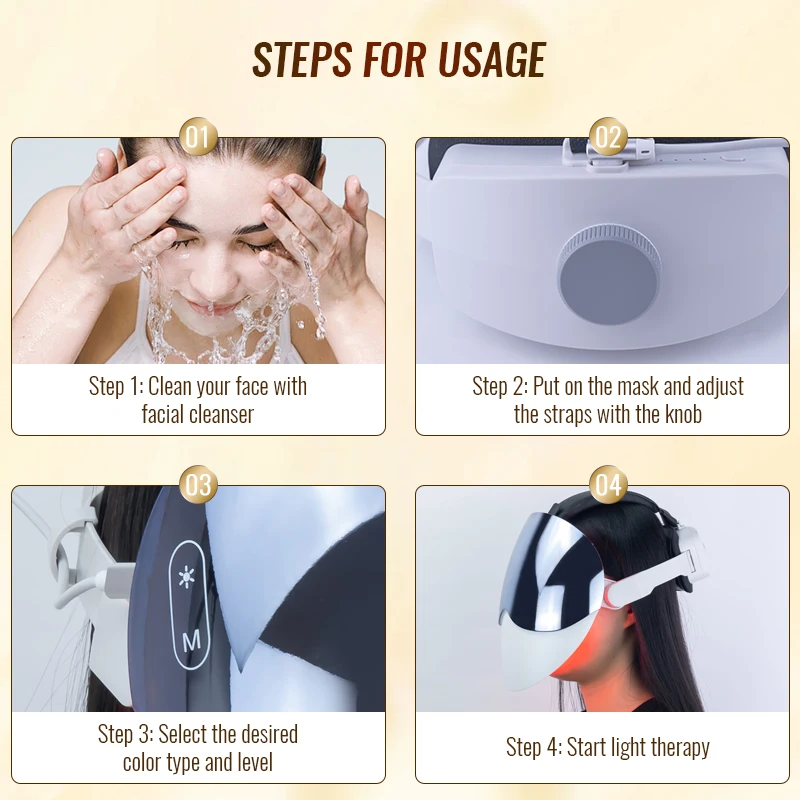 STEPS FOR USAGE

01

Step 1: Clean your face with facial cleanser

02

Step 2: Put on the mask and adjust the straps with the knob

03

M

Step 3: Select the desired color type and level

04

Step 4: Start light therapy