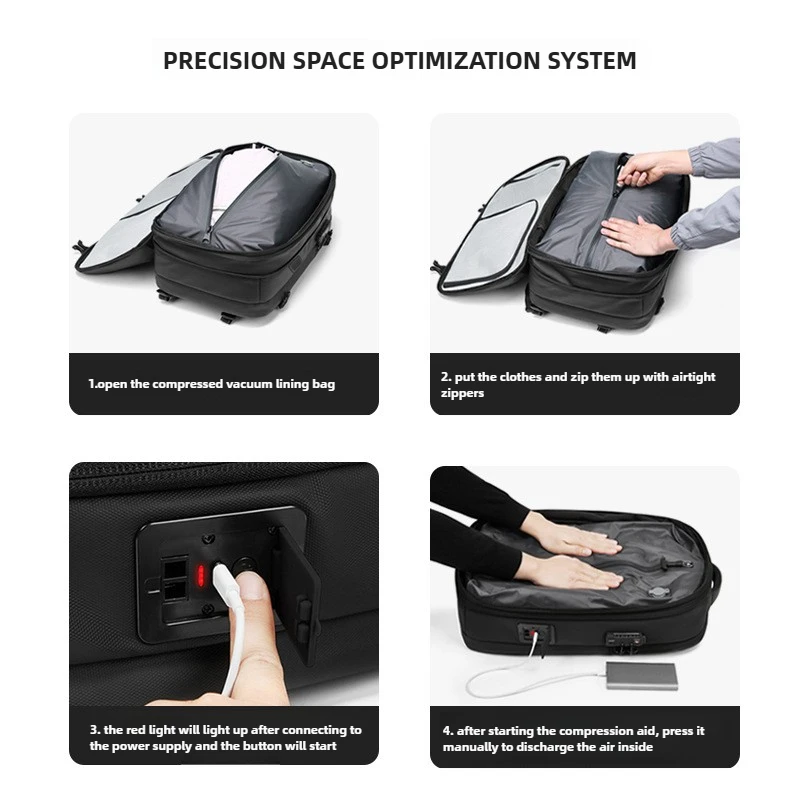 PRECISION SPACE OPTIMIZATION SYSTEM

1.open the compressed vacuum lining bag

2. put the clothes and zip them up with airtight zippers

3. the red light will light up after connecting to the power supply and the button will start

4. after starting the compression aid, press it manually to discharge the air inside