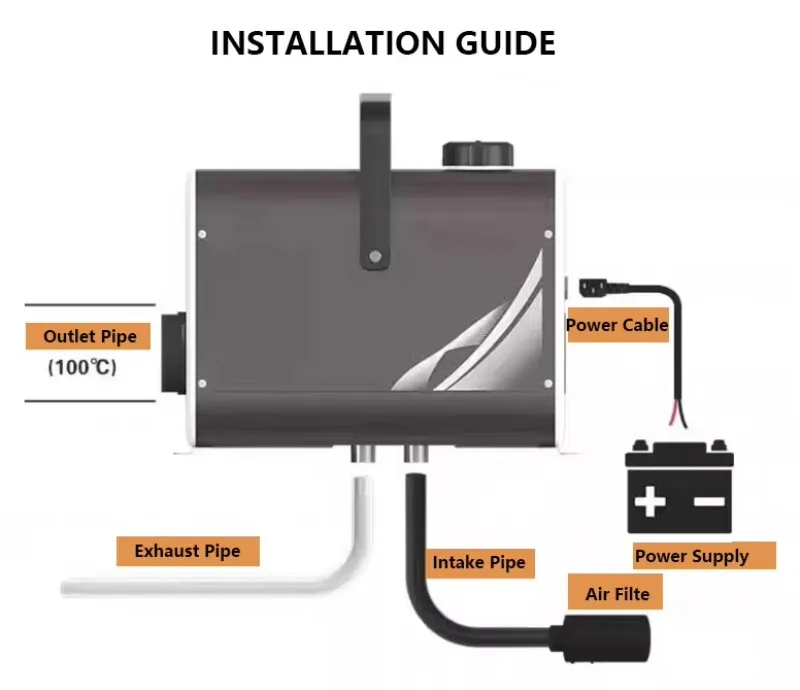 INSTALLATION GUIDE

Outlet Pipe
(100℃)

Power Cable

Exhaust Pipe

Intake Pipe

Power Supply

Air Filte