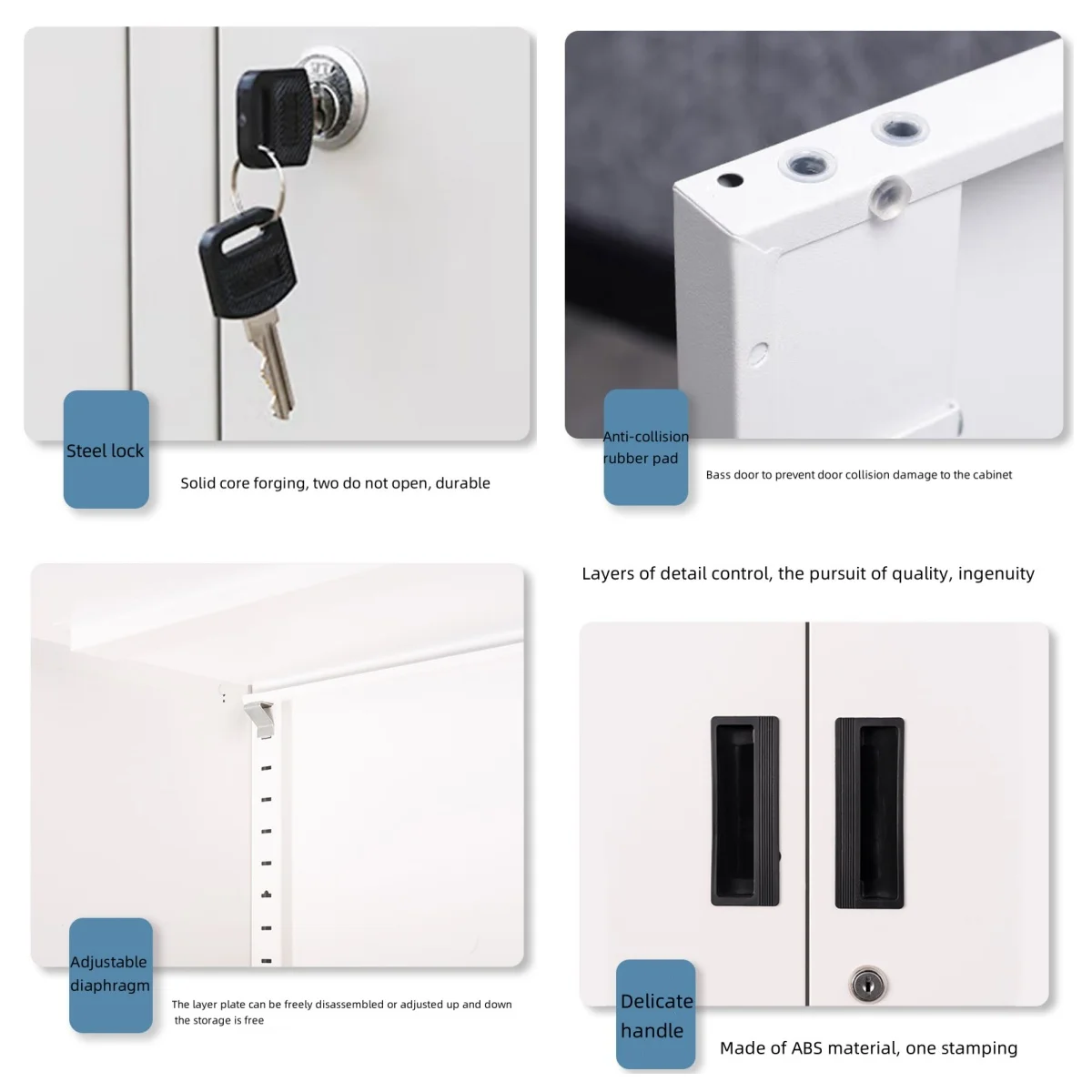 Steel lock

Solid core forging, two do not open, durable

Anti-collision rubber pad

Bass door to prevent door collision damage to the cabinet

Layers of detail control, the pursuit of quality, ingenuity

Adjustable diaphragm

The layer plate can be freely disassembled or adjusted up and down the storage is free

Delicate handle

Made of ABS material, one stamping